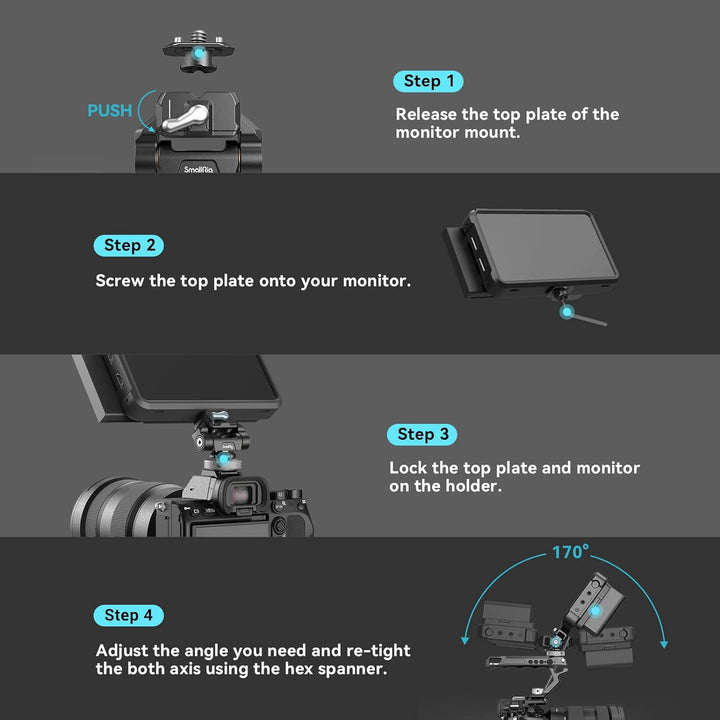 PUSH

SmallRig

Step 1

Release the top plate of the monitor mount.

Step 2

Screw the top plate onto your monitor.

Step 3

Lock the top plate and monitor on the holder.

170°

Step 4

Adjust the angle you need and re-tight the both axis using the hex spanner.