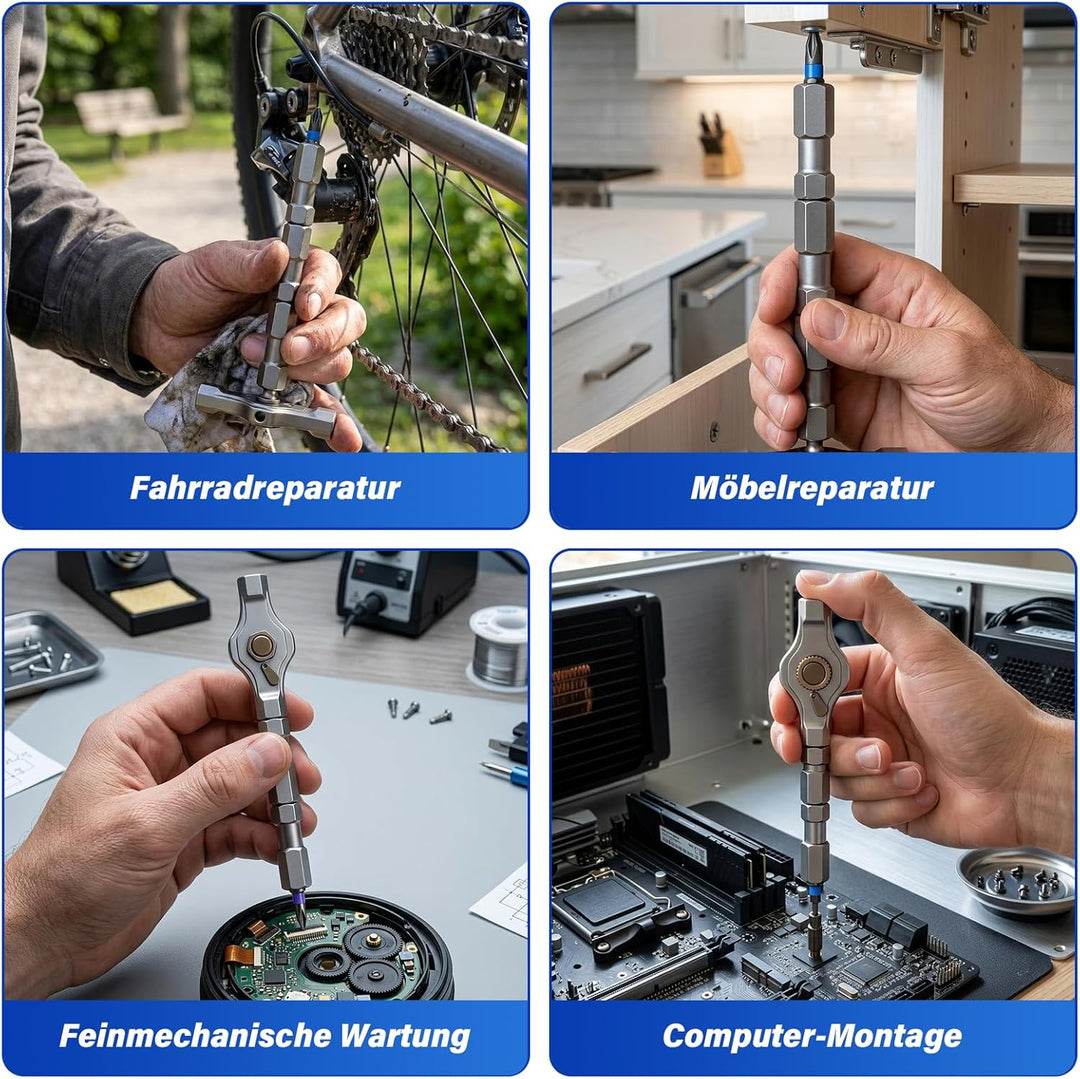 Fahrradreparatur

Möbelreparatur

Feinmechanische Wartung

Computer-Montage