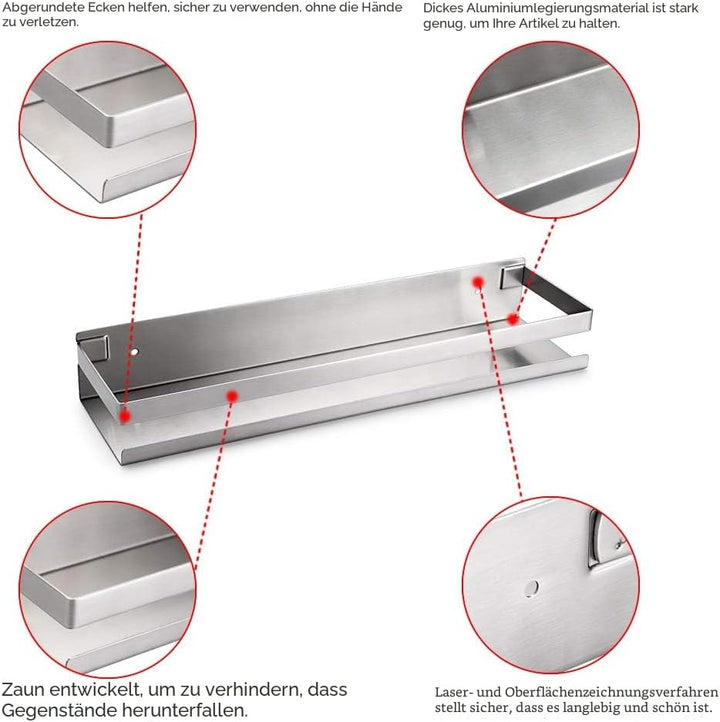 Abgerundete Ecken helfen, sicher zu verwenden, ohne die Hände zu verletzen.

Dickes Aluminiumlegierungsmaterial ist stark genug, um Ihre Artikel zu halten.

Zaun entwickelt, um zu verhindern, dass Gegenstände herunterfallen.

Laser- und Oberflächenzeichnungsverfahren stellt sicher, dass es langlebig und schön ist.