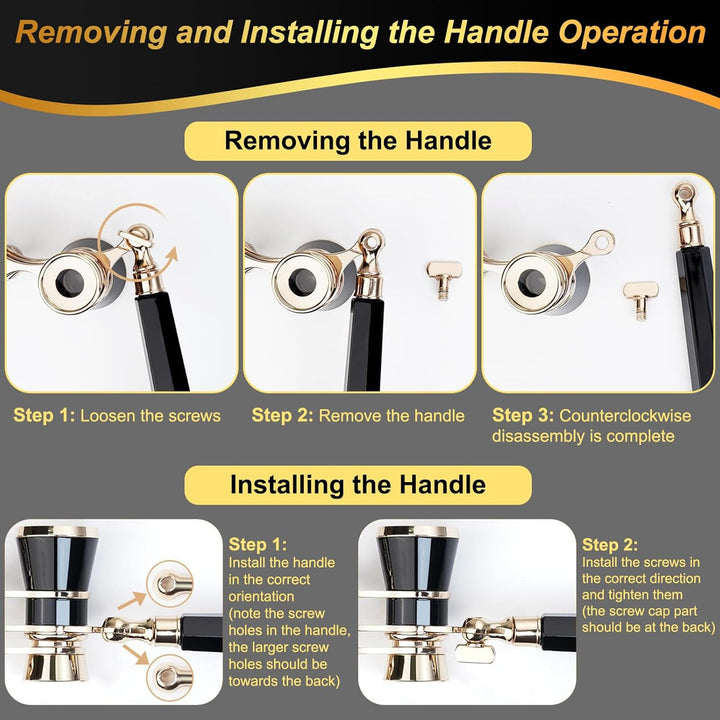 Removing and Installing the Handle Operation

Removing the Handle

Step 1: Loosen the screws

Step 2: Remove the handle

Step 3: Counterclockwise disassembly is complete

Installing the Handle

Step 1:
Install the handle in the correct orientation (note the screw holes in the handle, the larger screw holes should be towards the back)

Step 2:
Install the screws in the correct direction and tighten them (the screw cap part should be at the back)