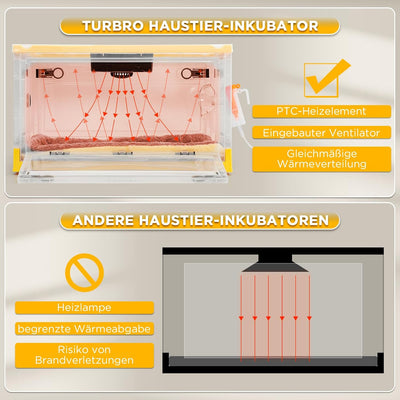 TURBRO HAUSTIER-INKUBATOR

PTC-Heizelement

Eingebauter Ventilator

Gleichmäßige Wärmeverteilung

ANDERE HAUSTIER-INKUBATOREN

Heizlampe

begrenzte Wärmeabgabe

Risiko von Brandverletzungen