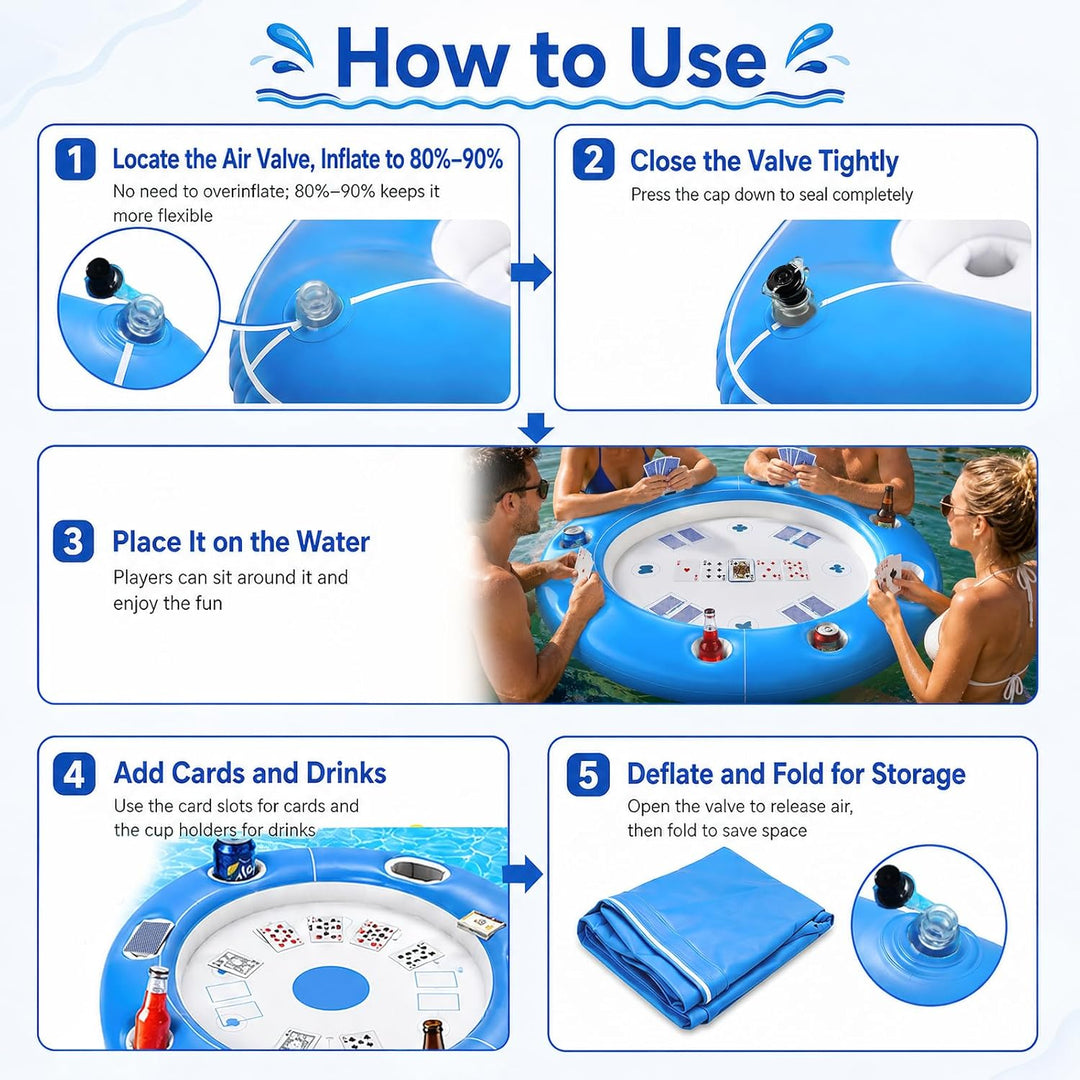 How to Use

1 Locate the Air Valve, Inflate to 80%–90%
No need to overinflate; 80%–90% keeps it more flexible

2 Close the Valve Tightly
Press the cap down to seal completely

3 Place It on the Water
Players can sit around it and enjoy the fun

4 Add Cards and Drinks
Use the card slots for cards and the cup holders for drinks

5 Deflate and Fold for Storage
Open the valve to release air, then fold to save space