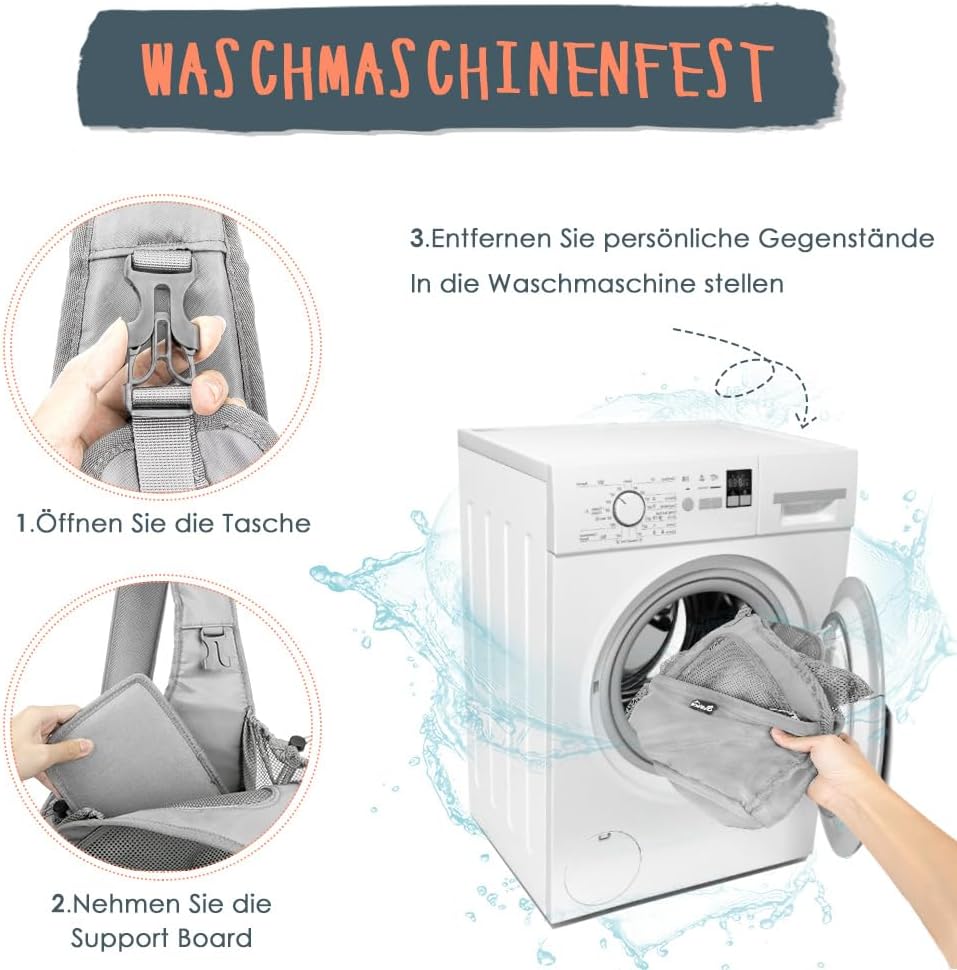 WASCHMASCHINENFEST

3.Entfernen Sie persönliche Gegenstände
In die Waschmaschine stellen

1.Öffnen Sie die Tasche

2.Nehmen Sie die Support Board