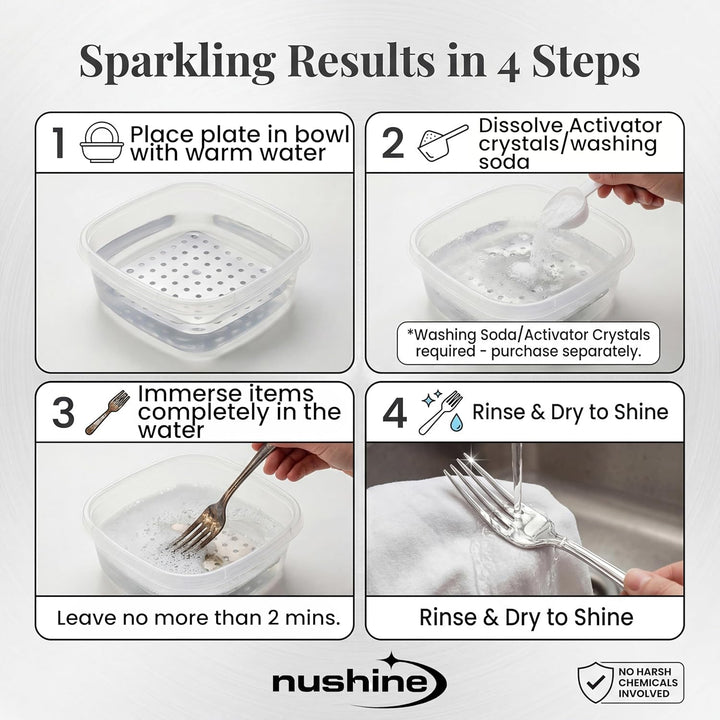 Sparkling Results in 4 Steps

1 Place plate in bowl with warm water

2 Dissolve Activator crystals/washing soda

*Washing Soda/Activator Crystals required - purchase separately.

3 Immerse items completely in the water

Leave no more than 2 mins.

4 Rinse & Dry to Shine

Rinse & Dry to Shine

nushine

NO HARSH CHEMICALS INVOLVED