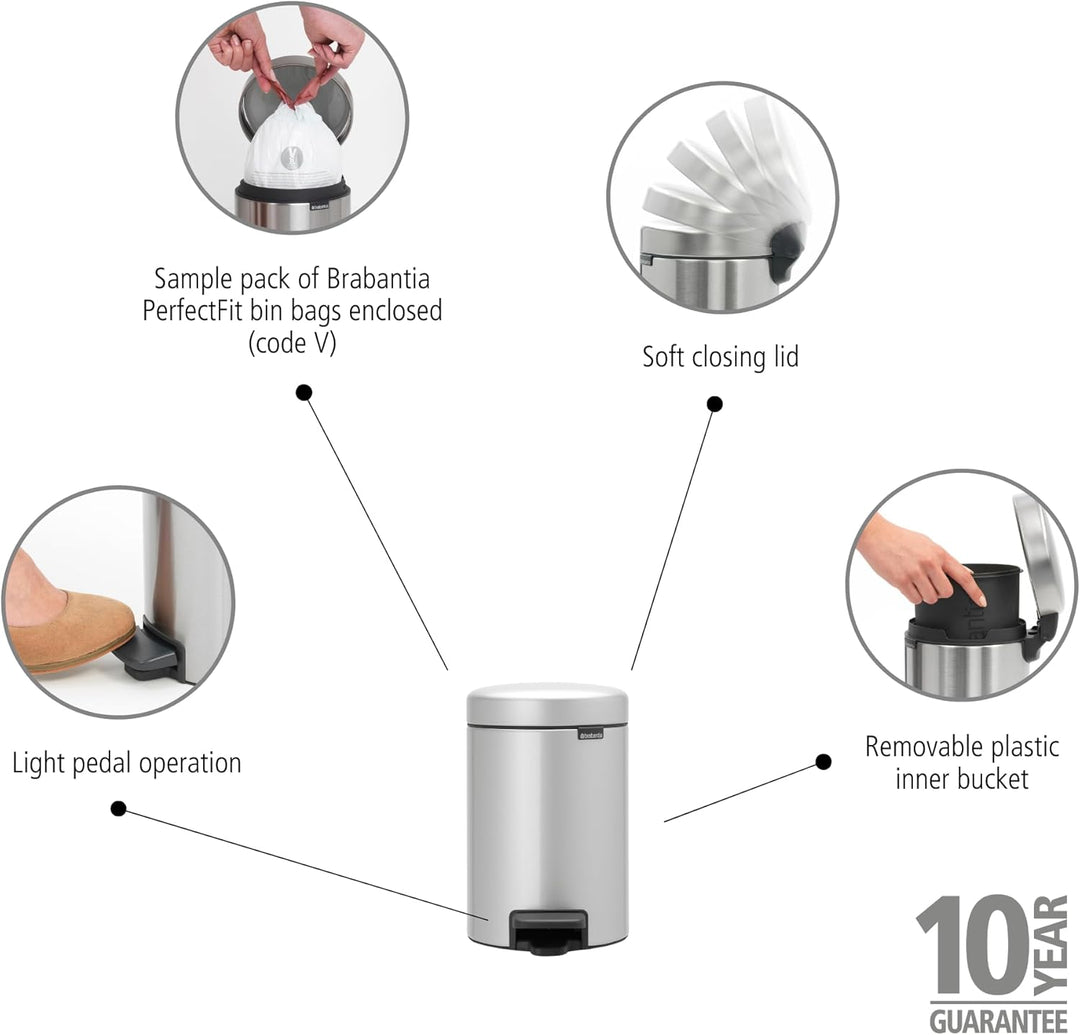 Sample pack of Brabantia PerfectFit bin bags enclosed (code V)

Soft closing lid

Light pedal operation

Removable plastic inner bucket

brabantia

10 YEAR GUARANTEE