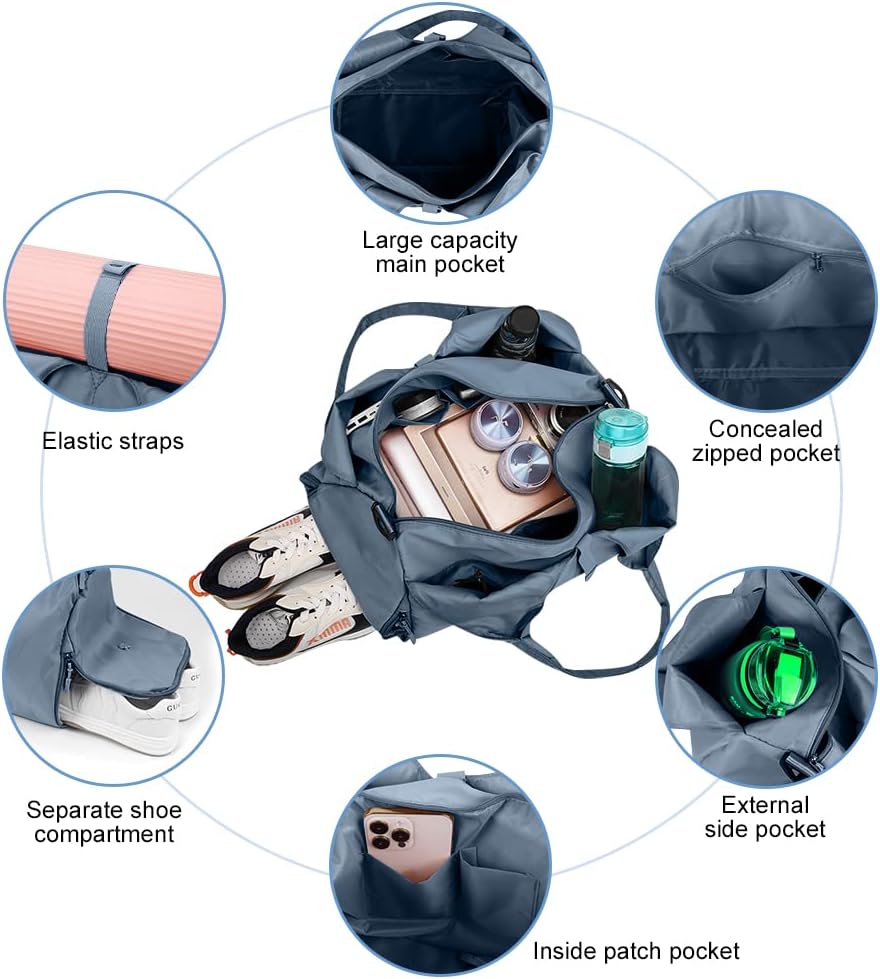 Large capacity main pocket

Elastic straps

Concealed zipped pocket

Separate shoe compartment

External side pocket

Inside patch pocket