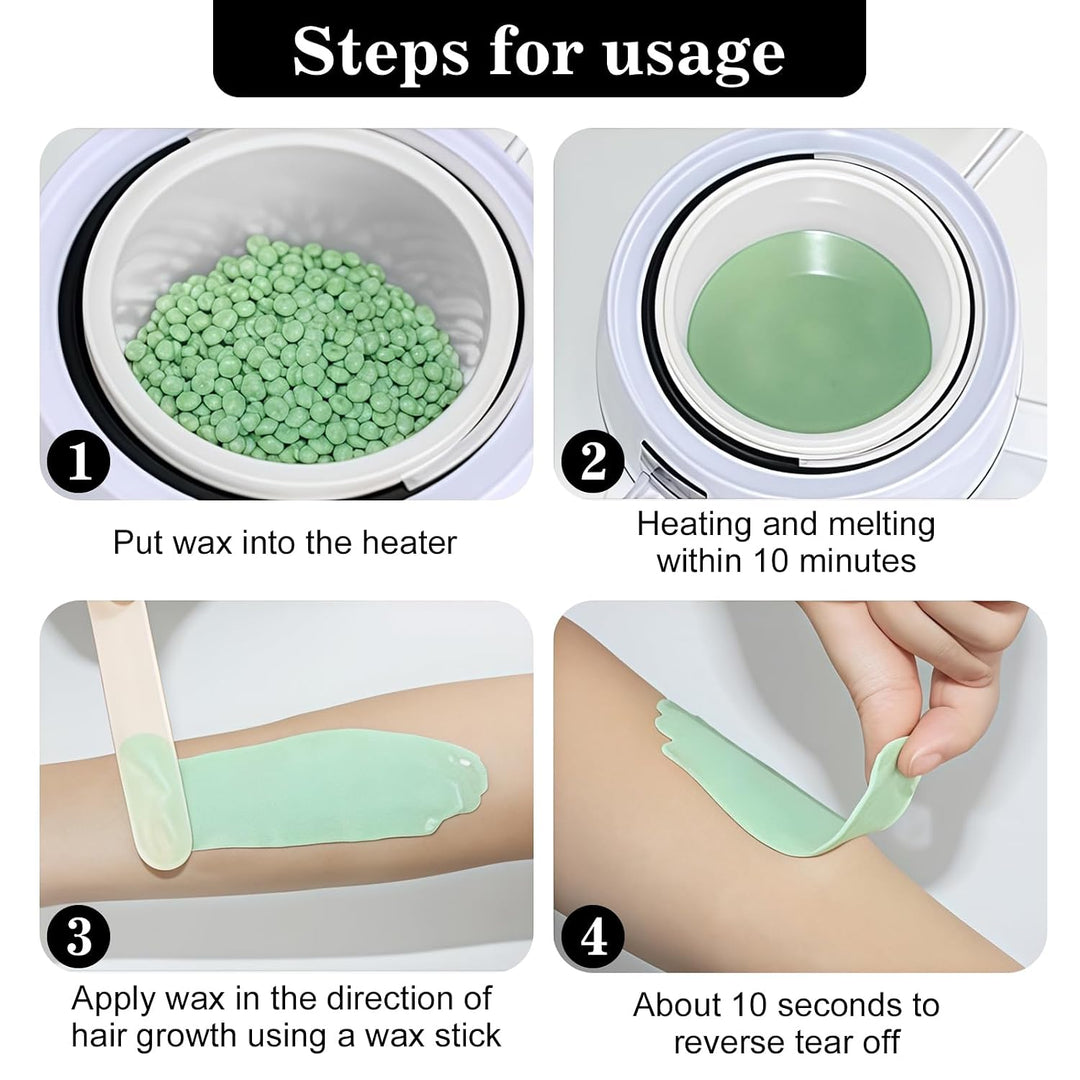 Steps for usage

1

Put wax into the heater

2

Heating and melting within 10 minutes

3

Apply wax in the direction of hair growth using a wax stick

4

About 10 seconds to reverse tear off