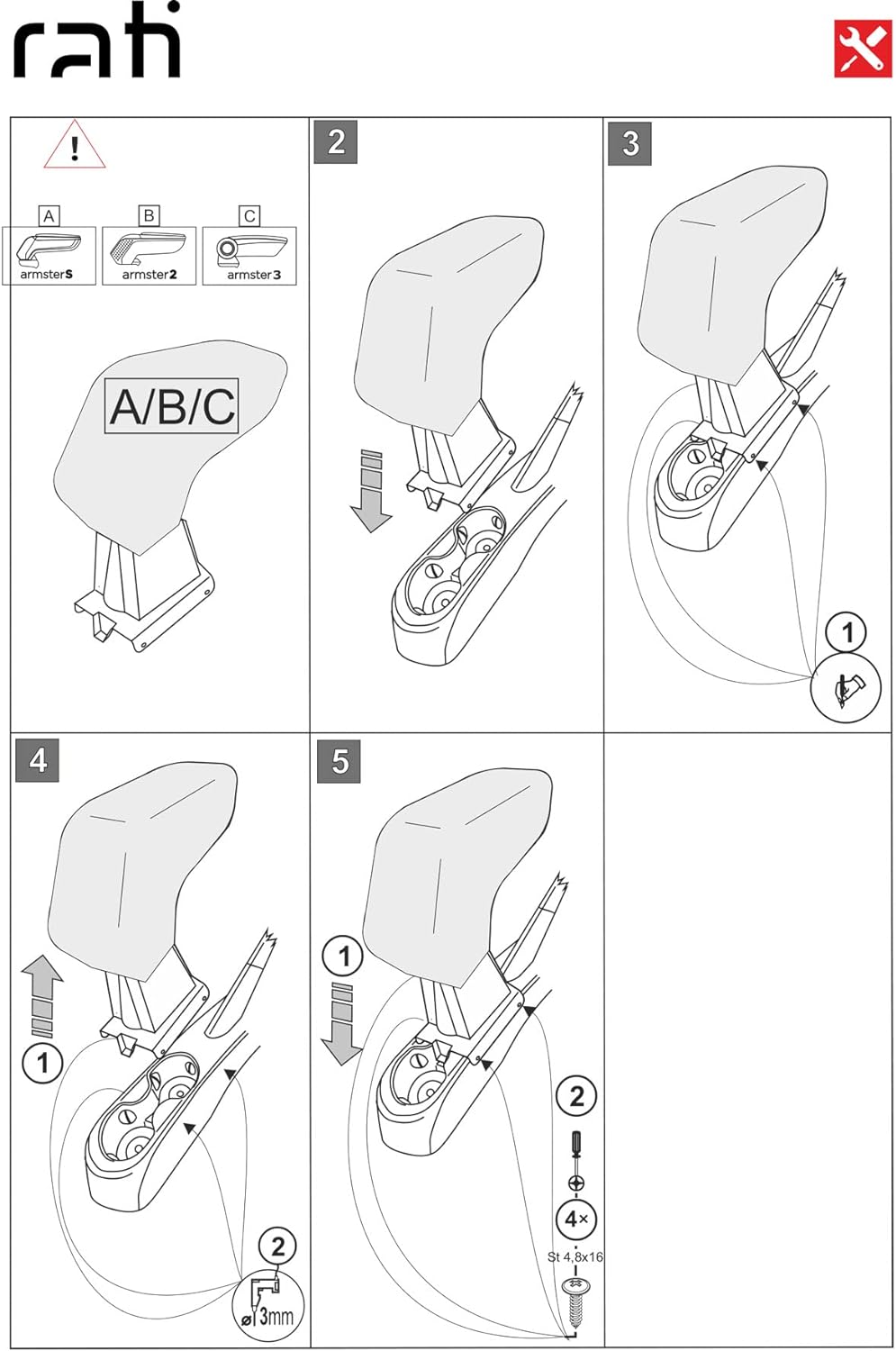 rati

!

A armsterS
B armster2
C armster3

A/B/C

2

3

1

4

1

2

ø 3mm

5

1

2

4×

St 4,8x16