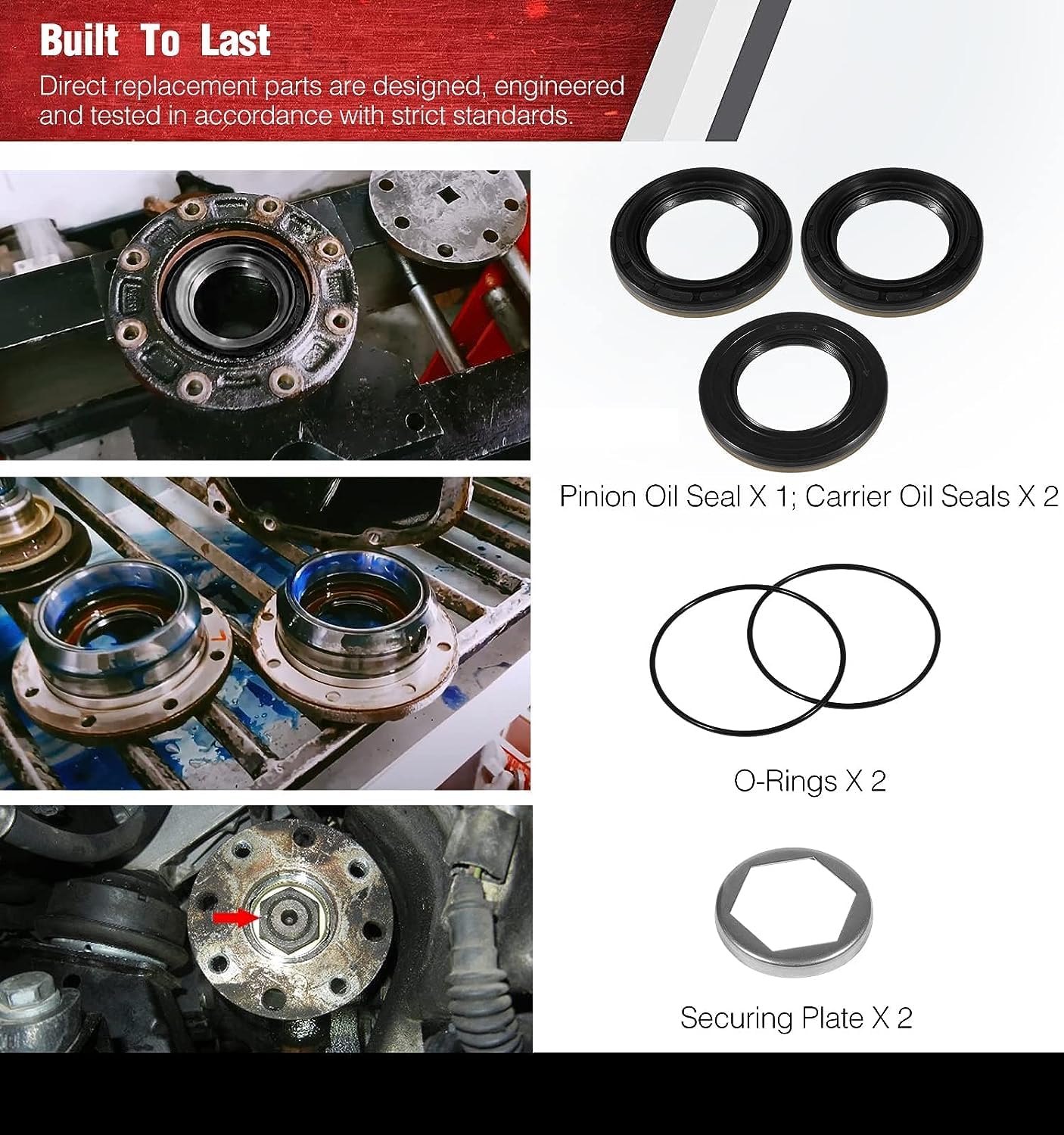 Built To Last

Direct replacement parts are designed, engineered and tested in accordance with strict standards.

Pinion Oil Seal X 1; Carrier Oil Seals X 2

O-Rings X 2

Securing Plate X 2