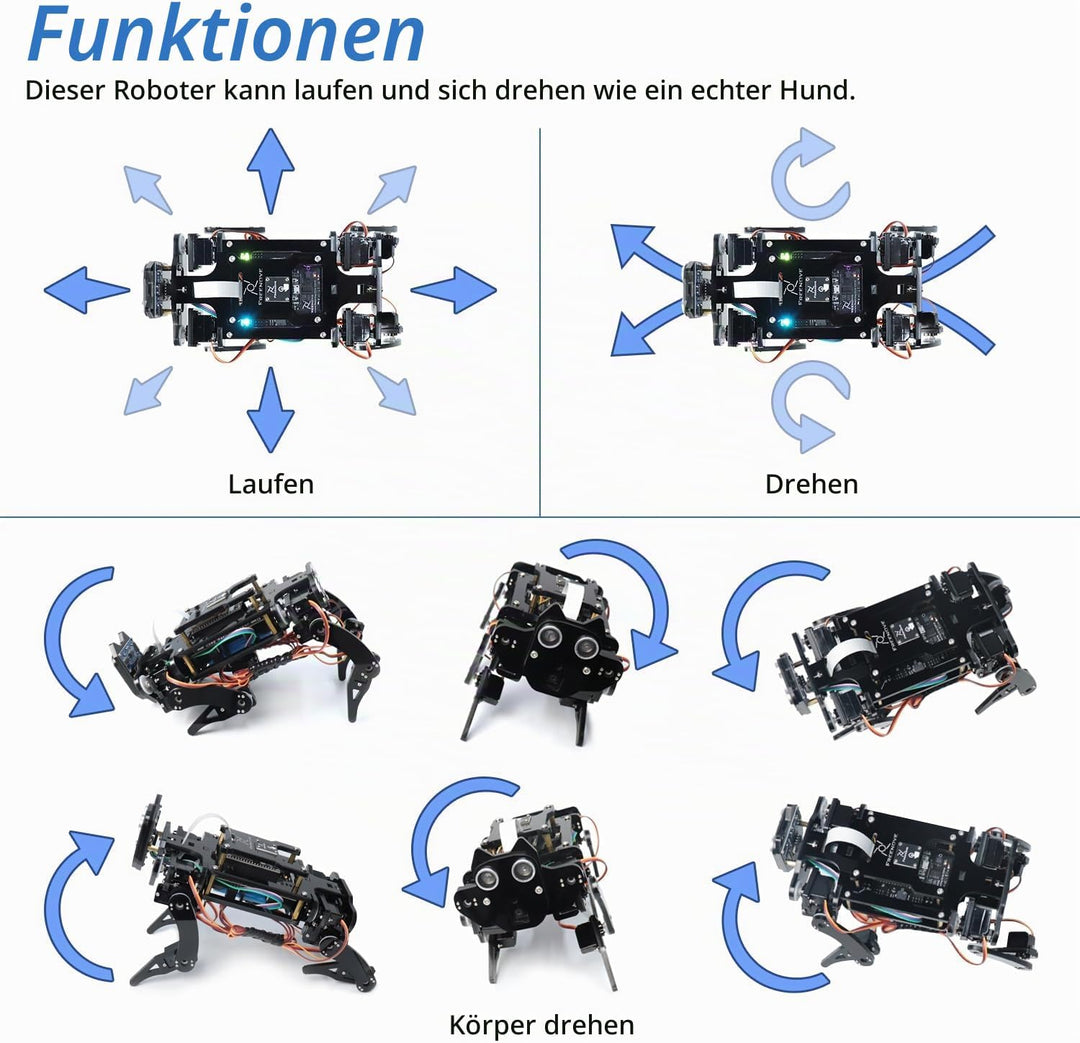 Funktionen

Dieser Roboter kann laufen und sich drehen wie ein echter Hund.

Laufen

Drehen

Körper drehen