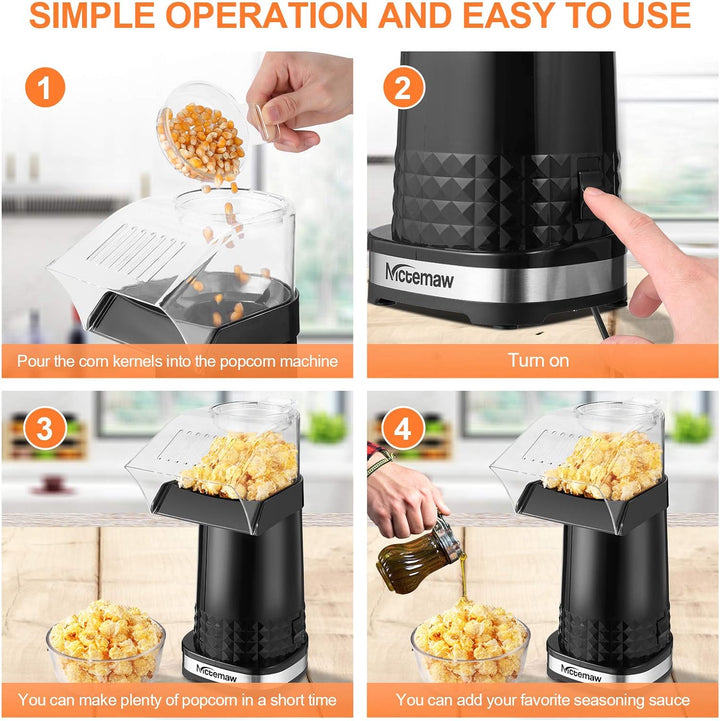 SIMPLE OPERATION AND EASY TO USE

1

Pour the corn kernels into the popcorn machine

2

Nictemaw

Turn on

3

Nictemaw

You can make plenty of popcorn in a short time

4

Nictemaw

You can add your favorite seasoning sauce