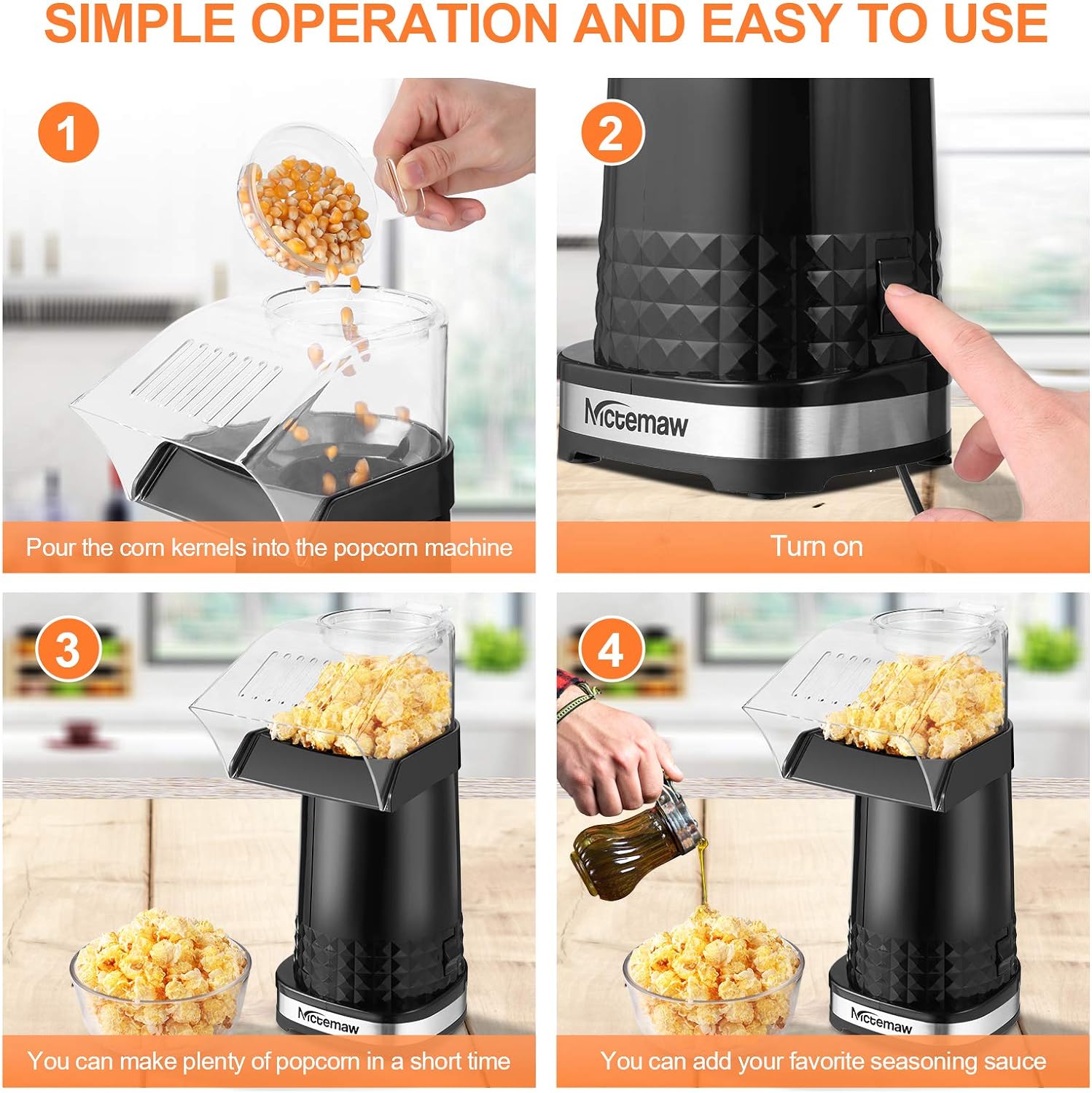 SIMPLE OPERATION AND EASY TO USE

1

Pour the corn kernels into the popcorn machine

2

Nictemaw

Turn on

3

Nictemaw

You can make plenty of popcorn in a short time

4

Nictemaw

You can add your favorite seasoning sauce