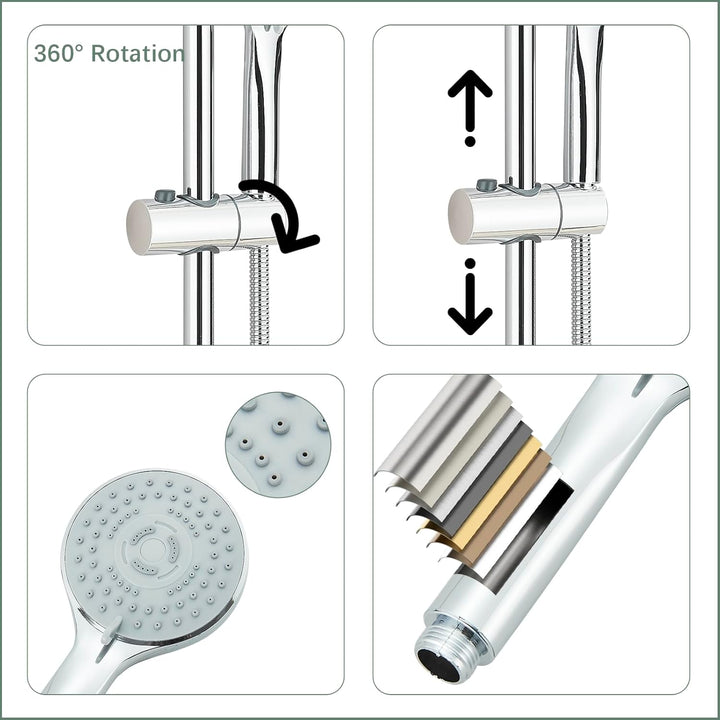 360° Rotation