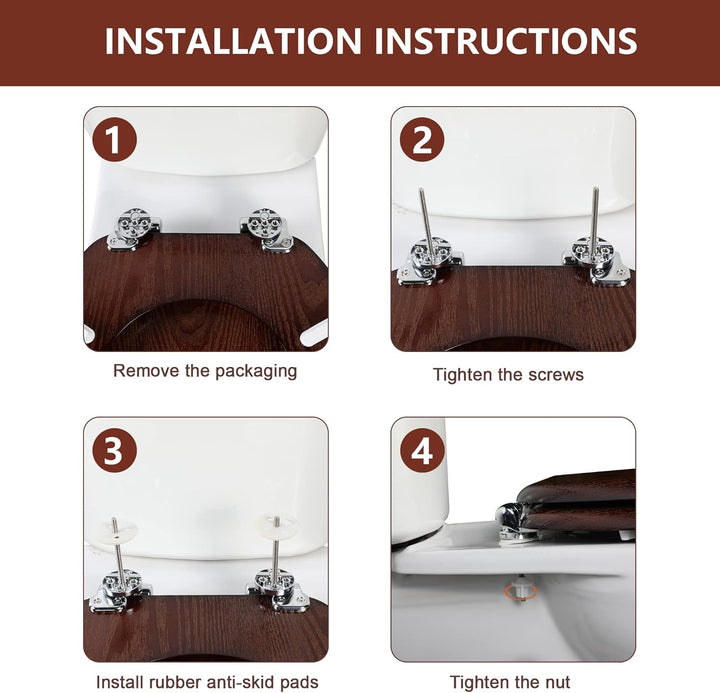 INSTALLATION INSTRUCTIONS

1

Remove the packaging

2

Tighten the screws

3

Install rubber anti-skid pads

4

Tighten the nut