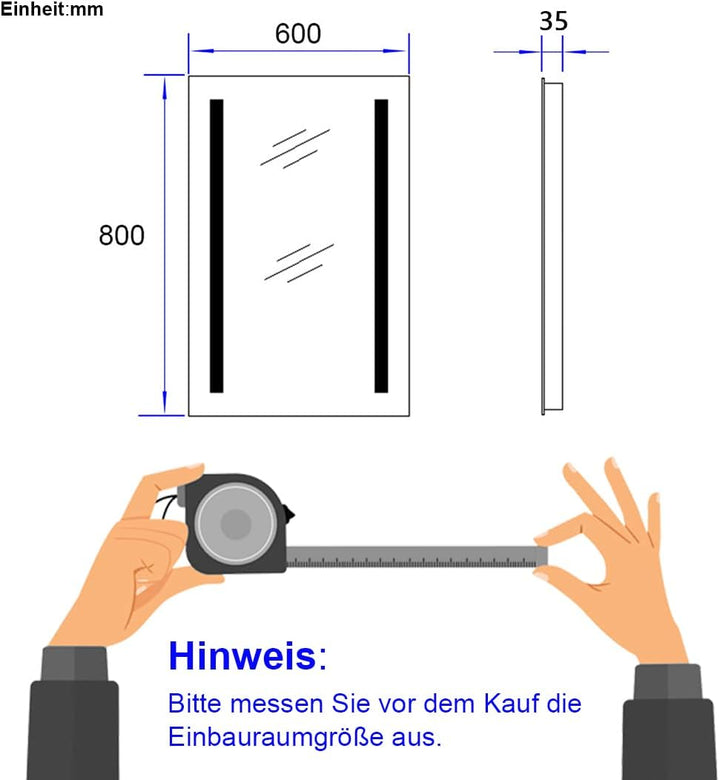 Einheit:mm

600

35

800

Hinweis:

Bitte messen Sie vor dem Kauf die Einbauraumgröße aus.