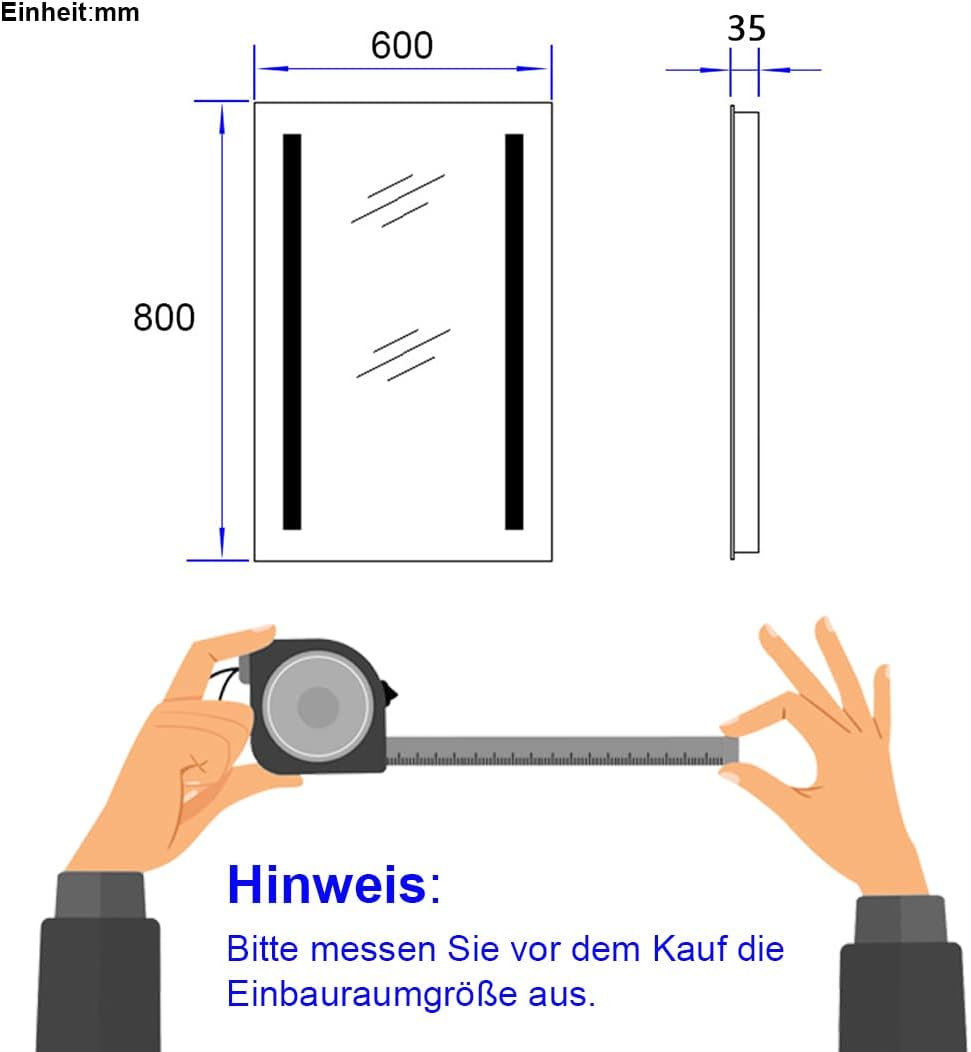 Einheit:mm

600

35

800

Hinweis:

Bitte messen Sie vor dem Kauf die Einbauraumgröße aus.