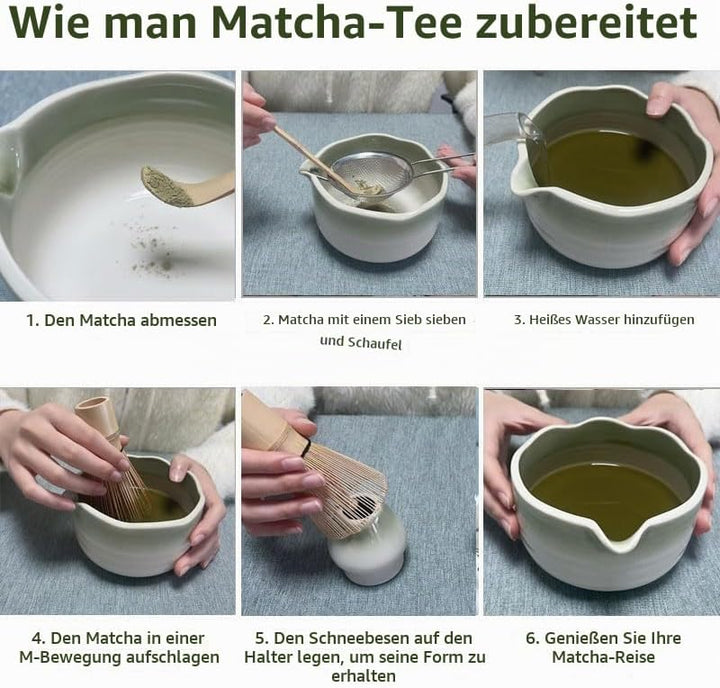 Wie man Matcha-Tee zubereitet

1. Den Matcha abmessen

2. Matcha mit einem Sieb sieben und Schaufel

3. Heißes Wasser hinzufügen

4. Den Matcha in einer M-Bewegung aufschlagen

5. Den Schneebesen auf den Halter legen, um seine Form zu erhalten

6. Genießen Sie Ihre Matcha-Reise