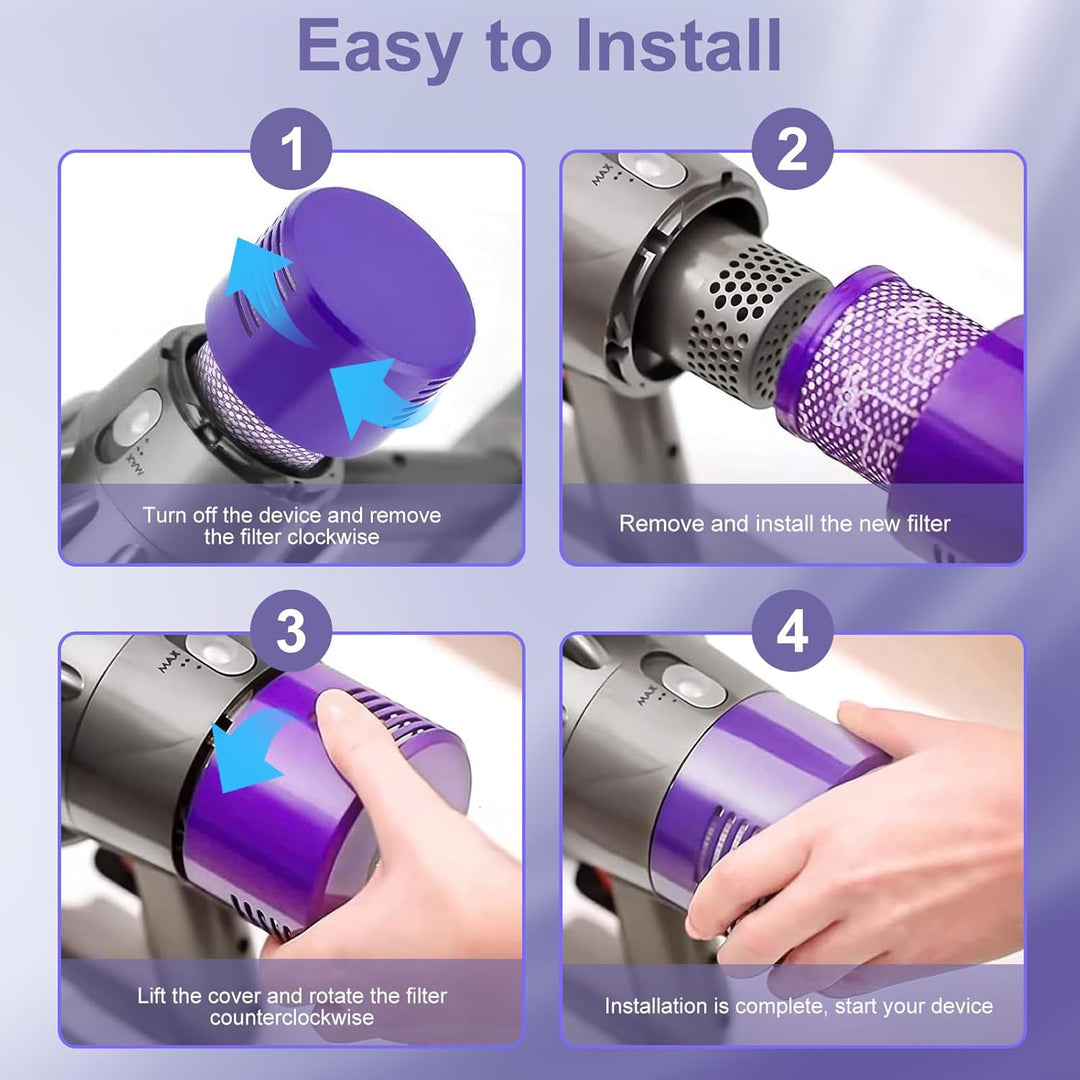 Easy to Install

1

MAX

Turn off the device and remove the filter clockwise

2

MAX

Remove and install the new filter

3

MAX

Lift the cover and rotate the filter counterclockwise

4

MAX

Installation is complete, start your device