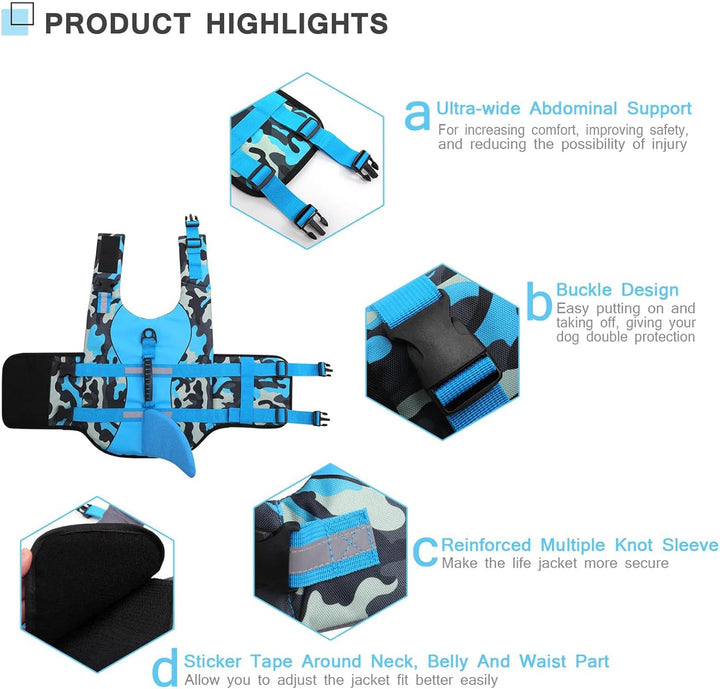 PRODUCT HIGHLIGHTS

a Ultra-wide Abdominal Support
For increasing comfort, improving safety, and reducing the possibility of injury

b Buckle Design
Easy putting on and taking off, giving your dog double protection

c Reinforced Multiple Knot Sleeve
Make the life jacket more secure

d Sticker Tape Around Neck, Belly And Waist Part
Allow you to adjust the jacket fit better easily