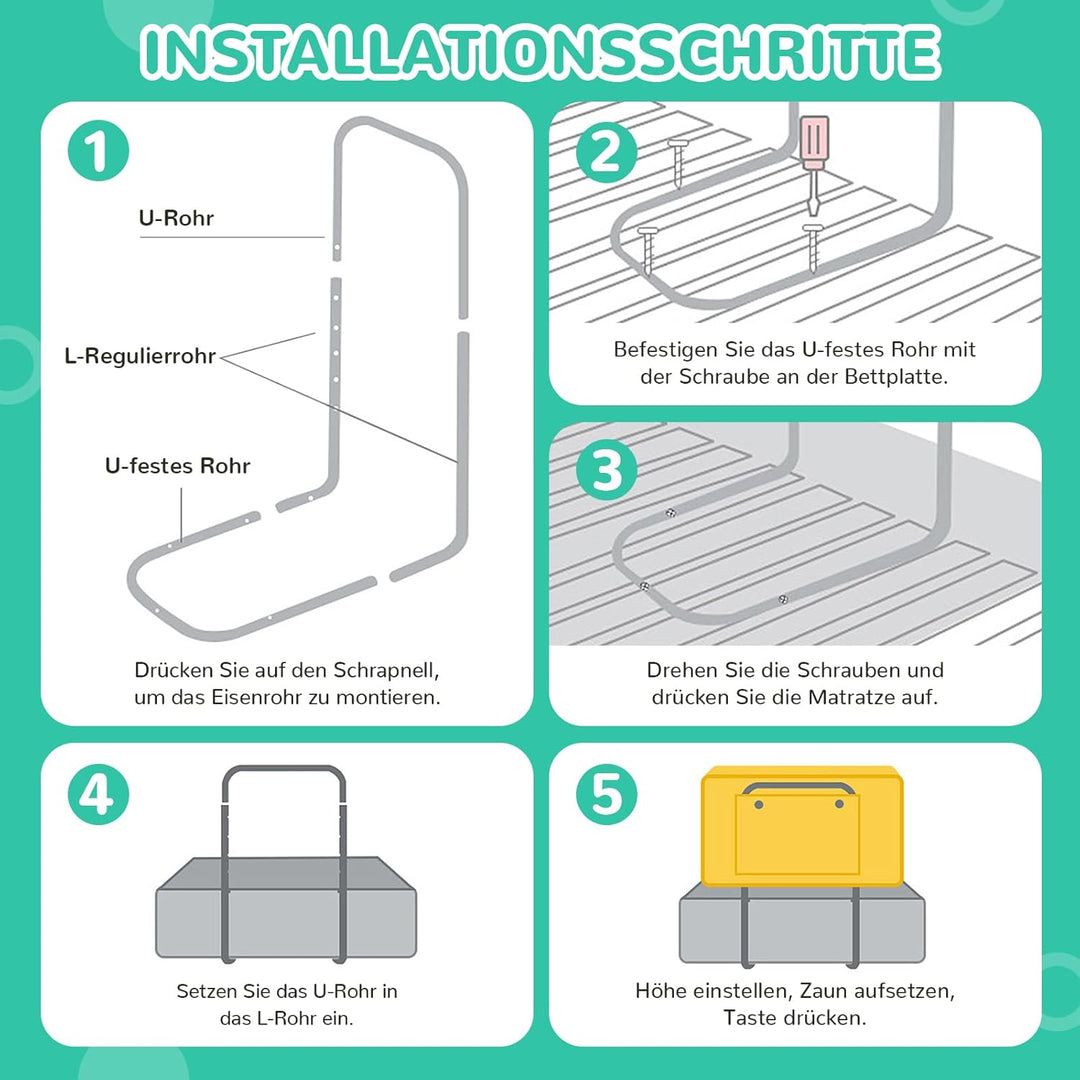 INSTALLATIONSSCHRITTE

1

U-Rohr

L-Regulierrohr

U-festes Rohr

Drücken Sie auf den Schrapnell, um das Eisenrohr zu montieren.

2

Befestigen Sie das U-festes Rohr mit der Schraube an der Bettplatte.

3

Drehen Sie die Schrauben und drücken Sie die Matratze auf.

4

Setzen Sie das U-Rohr in das L-Rohr ein.

5

Höhe einstellen, Zaun aufsetzen, Taste drücken.