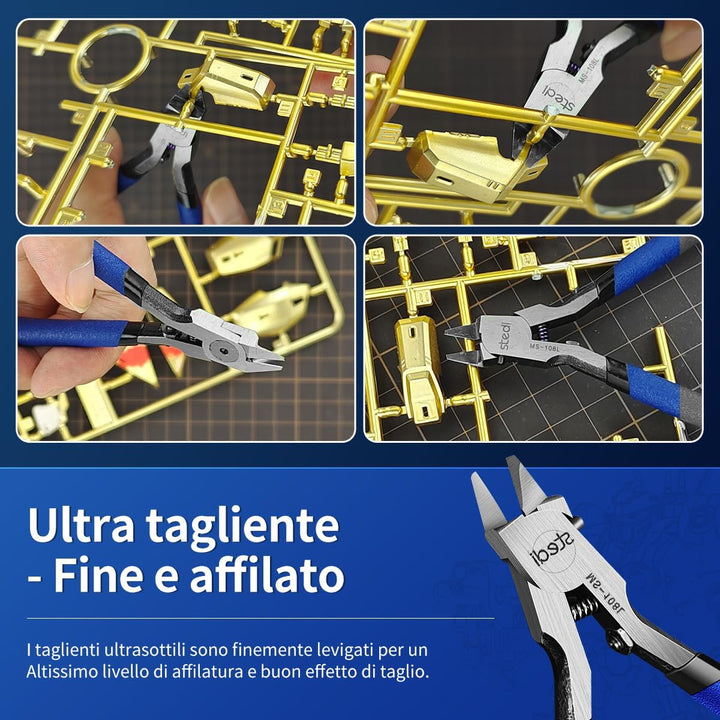 stedi
MS-108L

stedi
MS-108L

Ultra tagliente
- Fine e affilato

I taglienti ultrasottili sono finemente levigati per un Altissimo livello di affilatura e buon effetto di taglio.

stedi
MS-108L