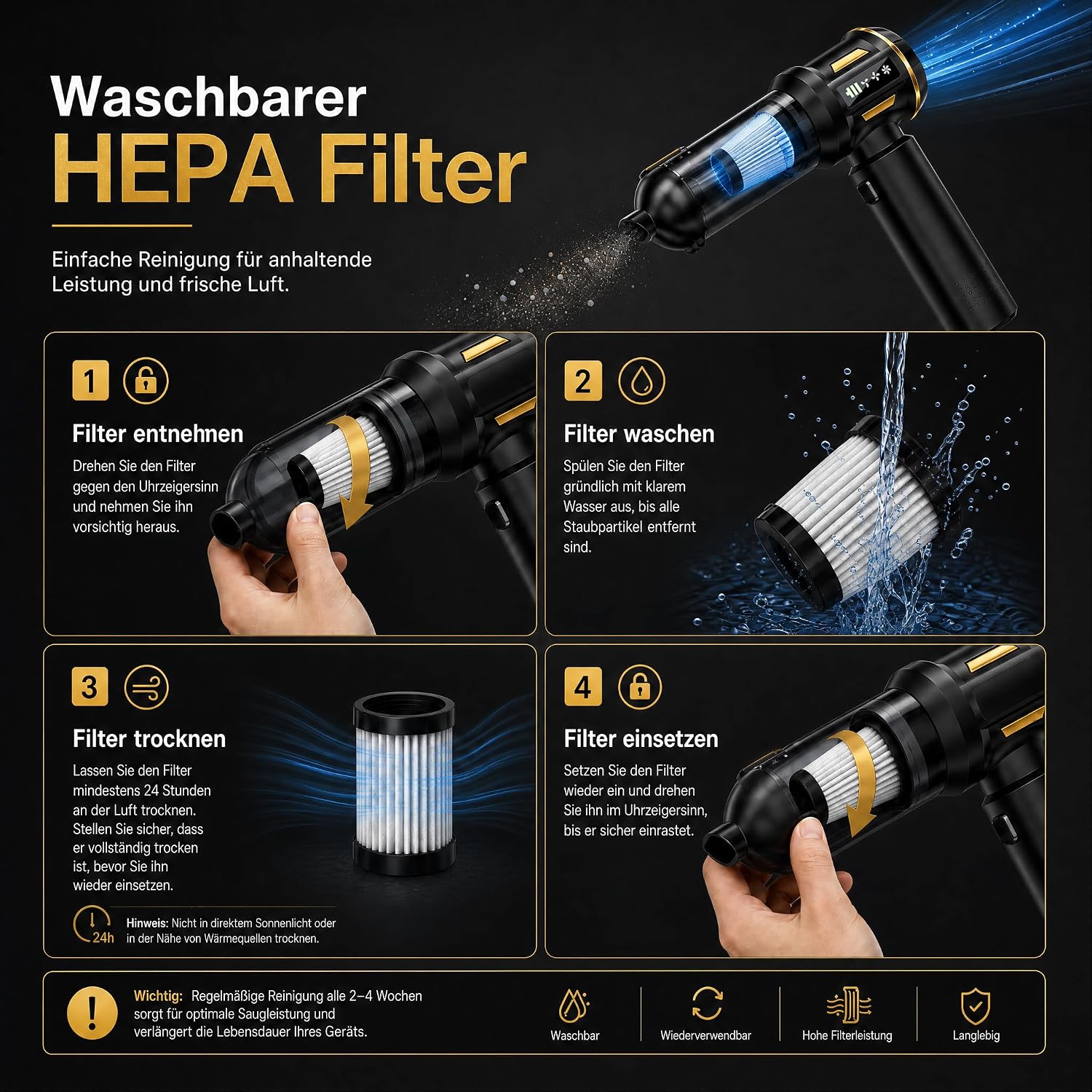 Waschbarer
HEPA Filter

Einfache Reinigung für anhaltende Leistung und frische Luft.

1

Filter entnehmen

Drehen Sie den Filter gegen den Uhrzeigersinn und nehmen Sie ihn vorsichtig heraus.

2

Filter waschen

Spülen Sie den Filter gründlich mit klarem Wasser aus, bis alle Staubpartikel entfernt sind.

3

Filter trocknen

Lassen Sie den Filter mindestens 24 Stunden an der Luft trocknen. Stellen Sie sicher, dass er vollständig trocken ist, bevor Sie ihn wieder einsetzen.

24h

Hinweis: Nicht in direktem Sonnenlicht oder in der Nähe von Wärmequellen trocknen.

4

Filter einsetzen

Setzen Sie den Filter wieder ein und drehen Sie ihn im Uhrzeigersinn, bis er sicher einrastet.

Wichtig: Regelmäßige Reinigung alle 2–4 Wochen sorgt für optimale Saugleistung und verlängert die Lebensdauer Ihres Geräts.

Waschbar

Wiederverwendbar

Hohe Filterleistung

Langlebig