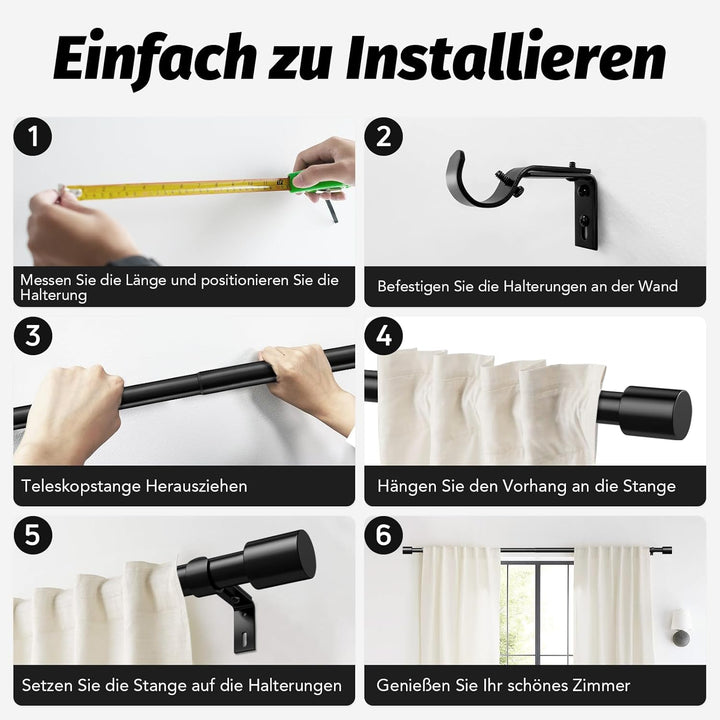 Einfach zu Installieren

1
Messen Sie die Länge und positionieren Sie die Halterung

2
Befestigen Sie die Halterungen an der Wand

3
Teleskopstange Herausziehen

4
Hängen Sie den Vorhang an die Stange

5
Setzen Sie die Stange auf die Halterungen

6
Genießen Sie Ihr schönes Zimmer