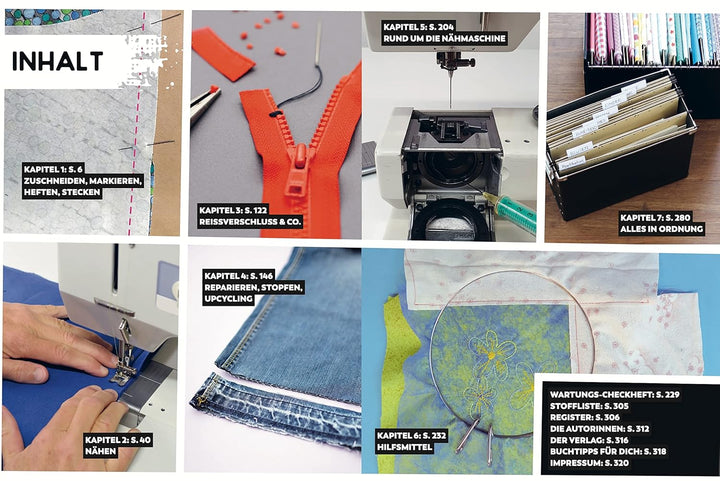 INHALT

KAPITEL 1: S. 6
ZUSCHNEIDEN, MARKIEREN, HEFTEN, STECKEN

KAPITEL 3: S. 122
REISSVERSCHLUSS & CO.

KAPITEL 5: S. 204
RUND UM DIE NÄHMASCHINE

KAPITEL 7: S. 280
ALLES IN ORDNUNG

KAPITEL 2: S. 40
NÄHEN

KAPITEL 4: S. 146
REPARIEREN, STOPFEN, UPCYCLING

KAPITEL 6: S. 232
HILFSMITTEL

WARTUNGS-CHECKHEFT: S. 229
STOFFLISTE: S. 305
REGISTER: S. 306
DIE AUTORINNEN: S. 312
DER VERLAG: S. 316
BUCHTIPPS FÜR DICH: S. 318
IMPRESSUM: S. 320