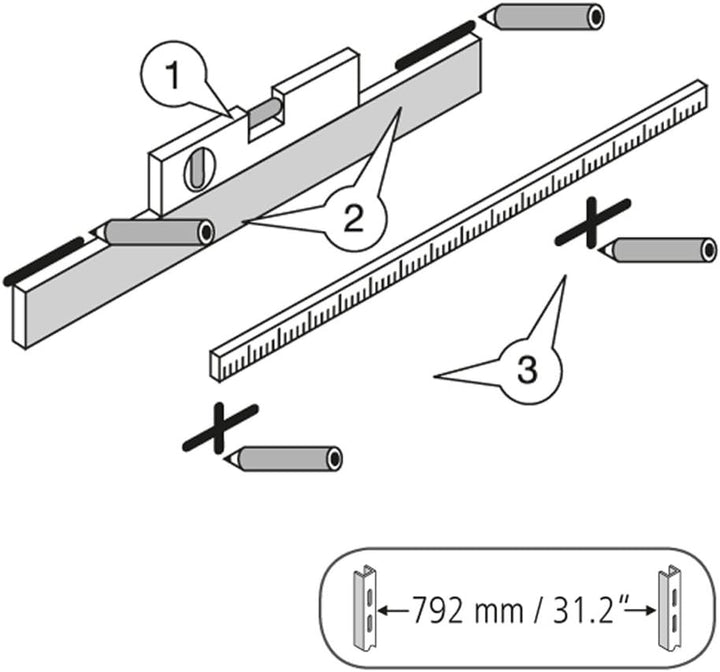 1
2
3
792 mm / 31.2"