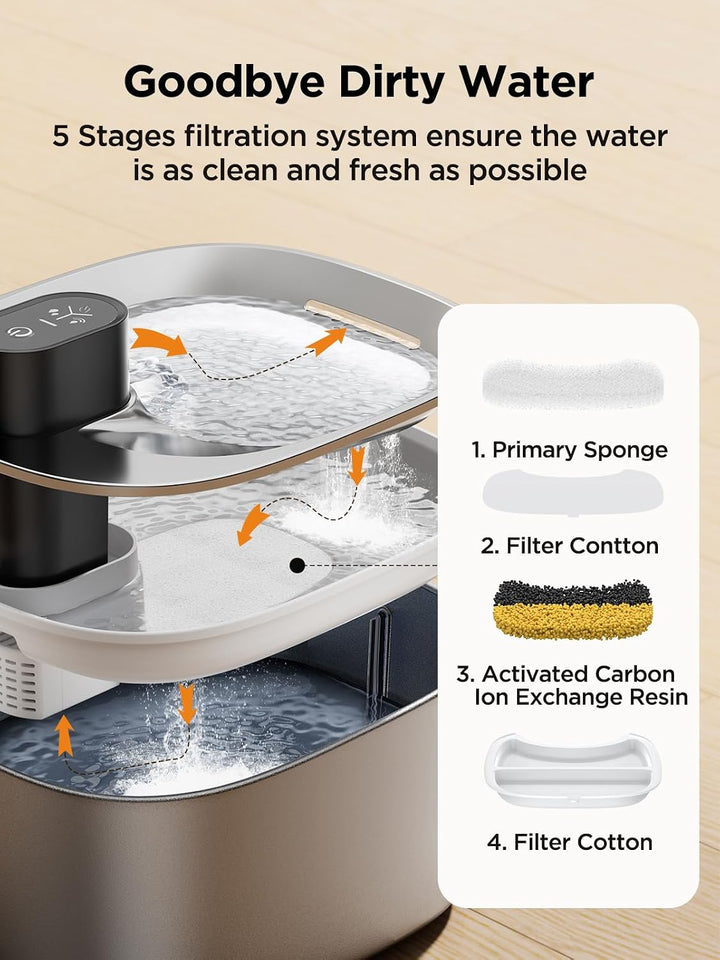 Goodbye Dirty Water

5 Stages filtration system ensure the water is as clean and fresh as possible

1. Primary Sponge

2. Filter Contton

3. Activated Carbon Ion Exchange Resin

4. Filter Cotton