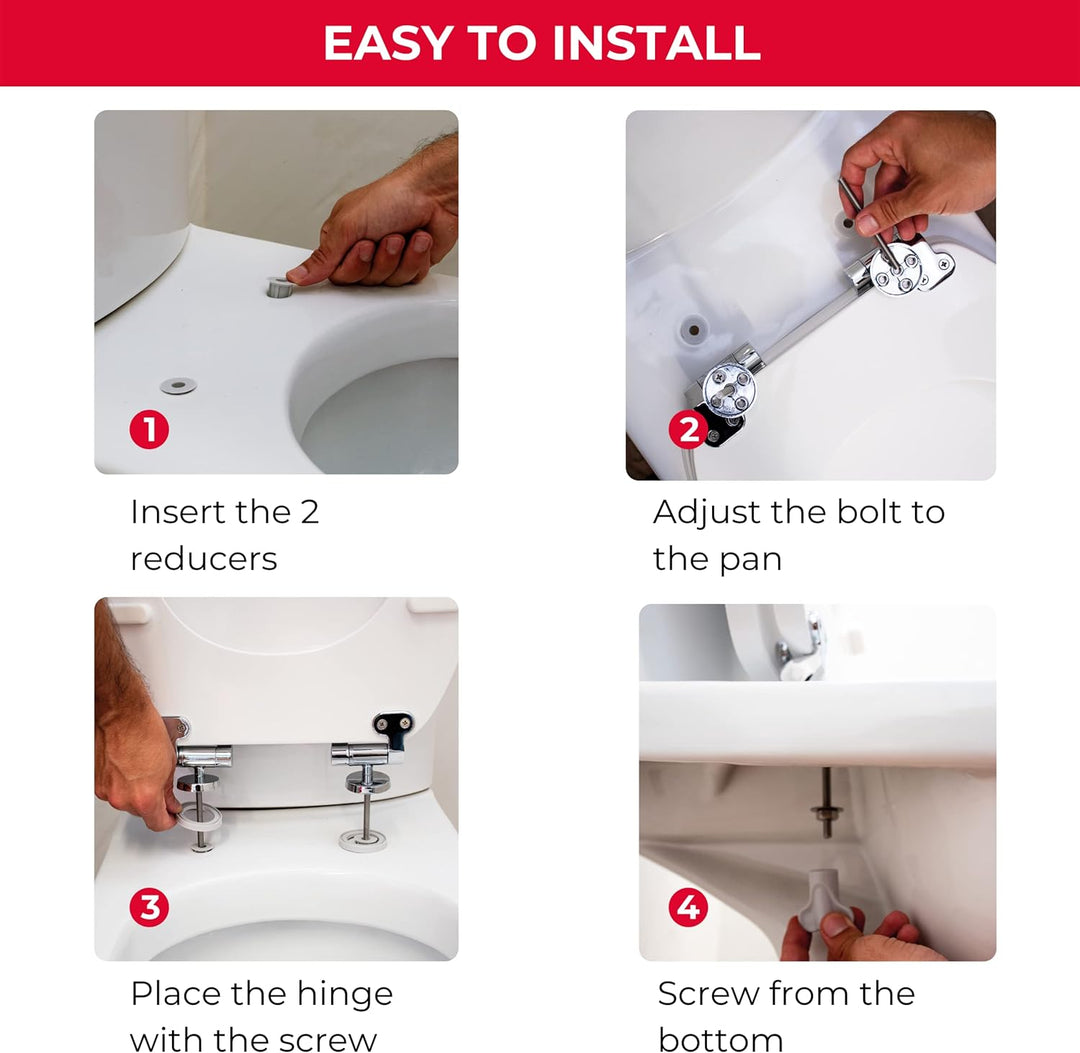 EASY TO INSTALL

1

Insert the 2 reducers

2

Adjust the bolt to the pan

3

Place the hinge with the screw

4

Screw from the bottom