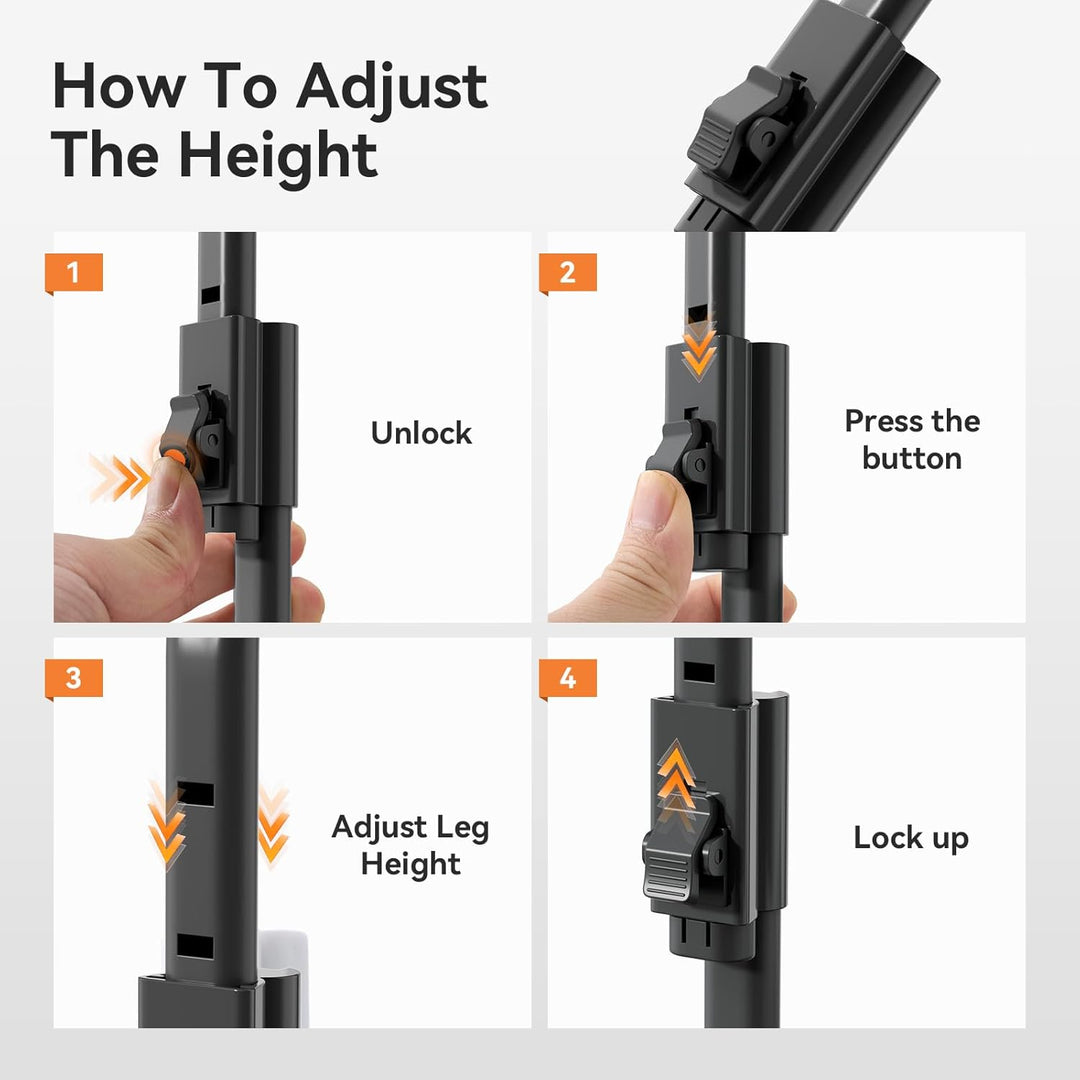 How To Adjust The Height

1

Unlock

2

Press the button

3

Adjust Leg Height

4

Lock up