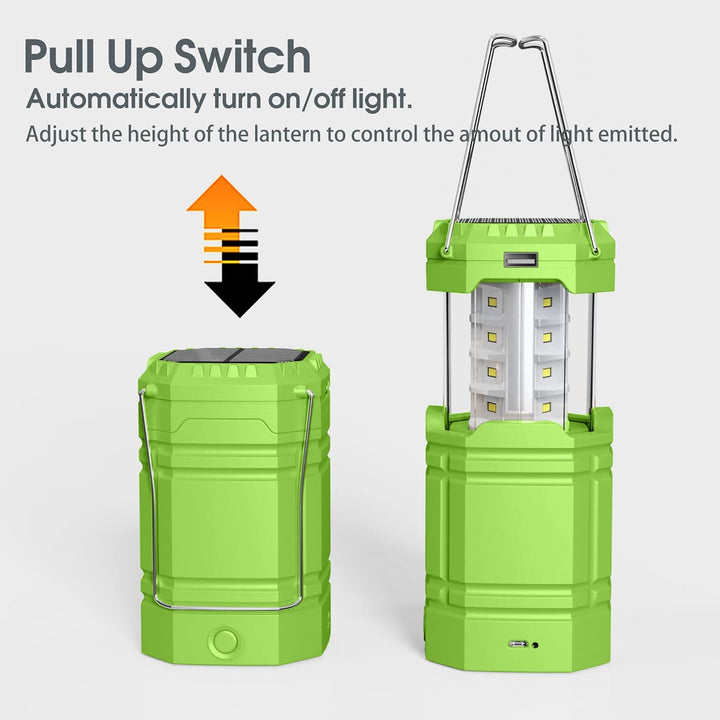 Pull Up Switch
Automatically turn on/off light.
Adjust the height of the lantern to control the amout of light emitted.