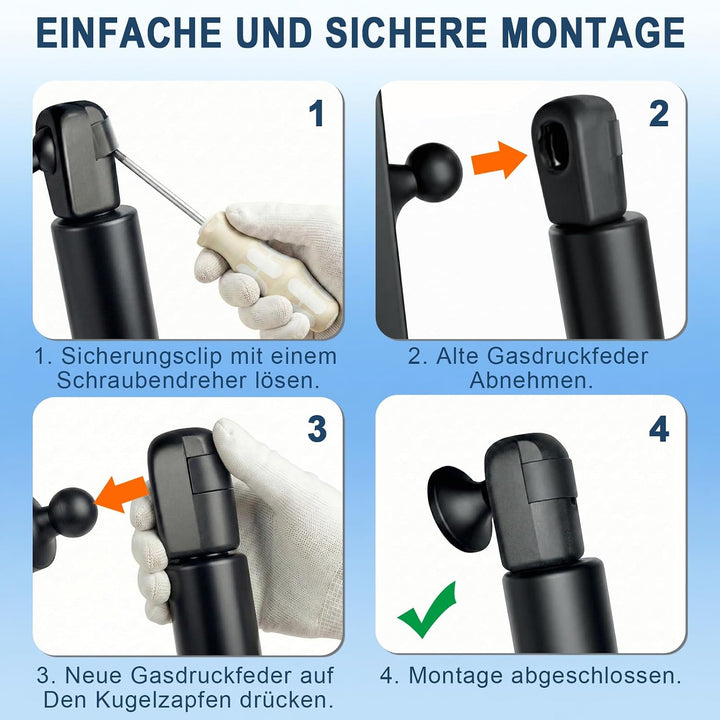 EINFACHE UND SICHERE MONTAGE

1

1. Sicherungsclip mit einem Schraubendreher lösen.

2

2. Alte Gasdruckfeder Abnehmen.

3

3. Neue Gasdruckfeder auf Den Kugelzapfen drücken.

4

4. Montage abgeschlossen.