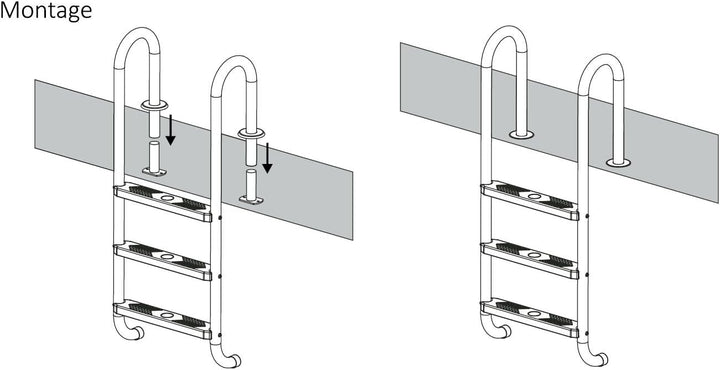 Montage