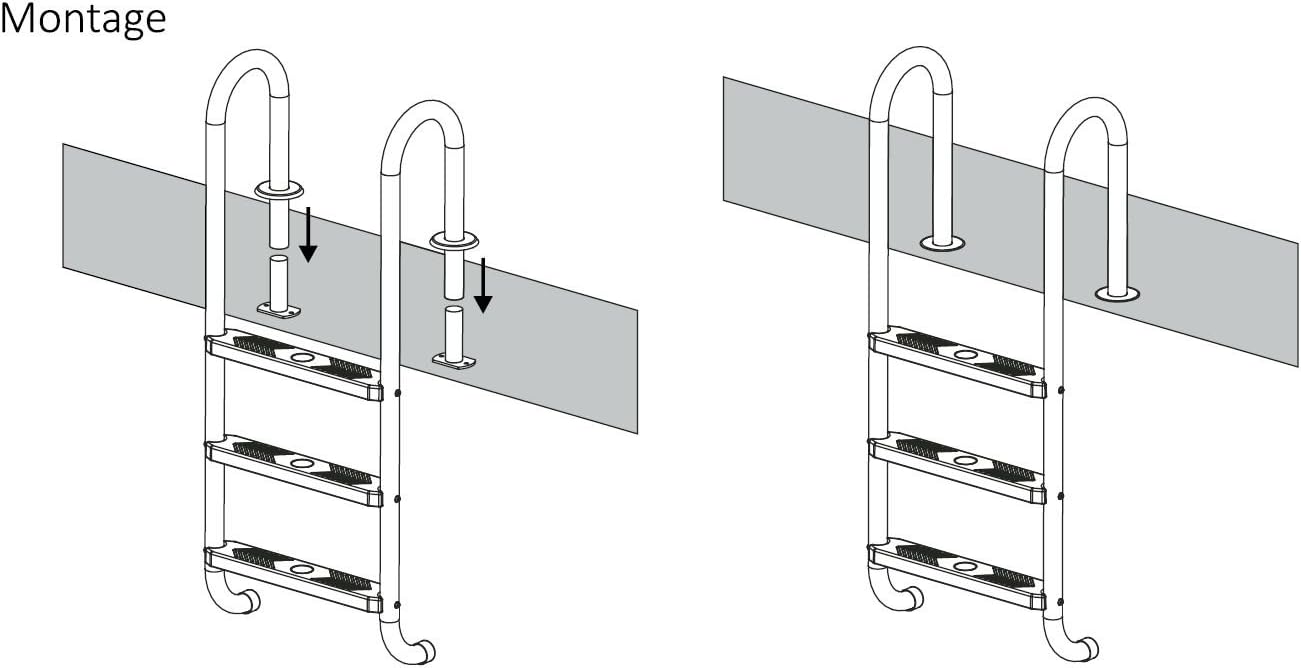 Montage