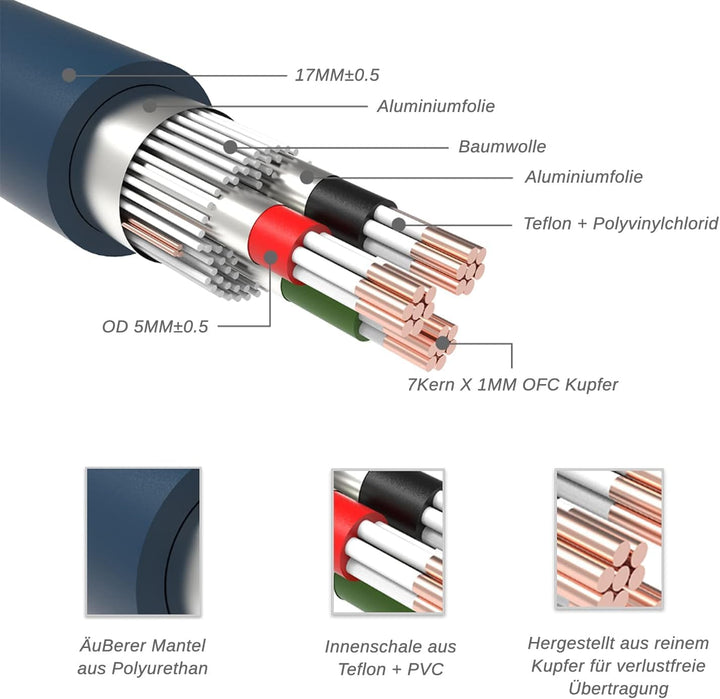 17MM±0.5

Aluminiumfolie

Baumwolle

Aluminiumfolie

Teflon + Polyvinylchlorid

OD 5MM±0.5

7Kern X 1MM OFC Kupfer

ÄuBerer Mantel aus Polyurethan

Innenschale aus Teflon + PVC

Hergestellt aus reinem Kupfer für verlustfreie Übertragung