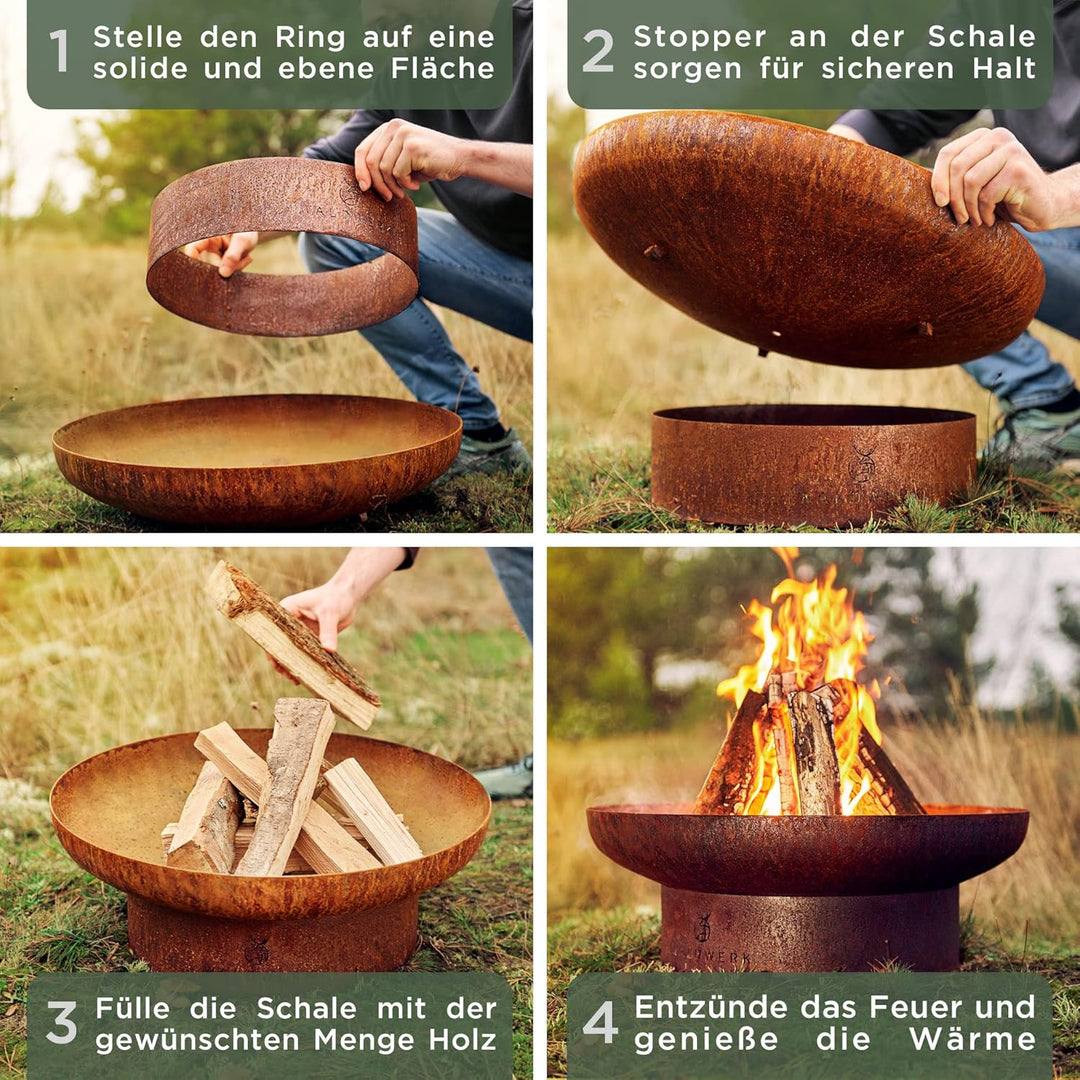 1 Stelle den Ring auf eine solide und ebene Fläche

2 Stopper an der Schale sorgen für sicheren Halt

3 Fülle die Schale mit der gewünschten Menge Holz

4 Entzünde das Feuer und genieße die Wärme