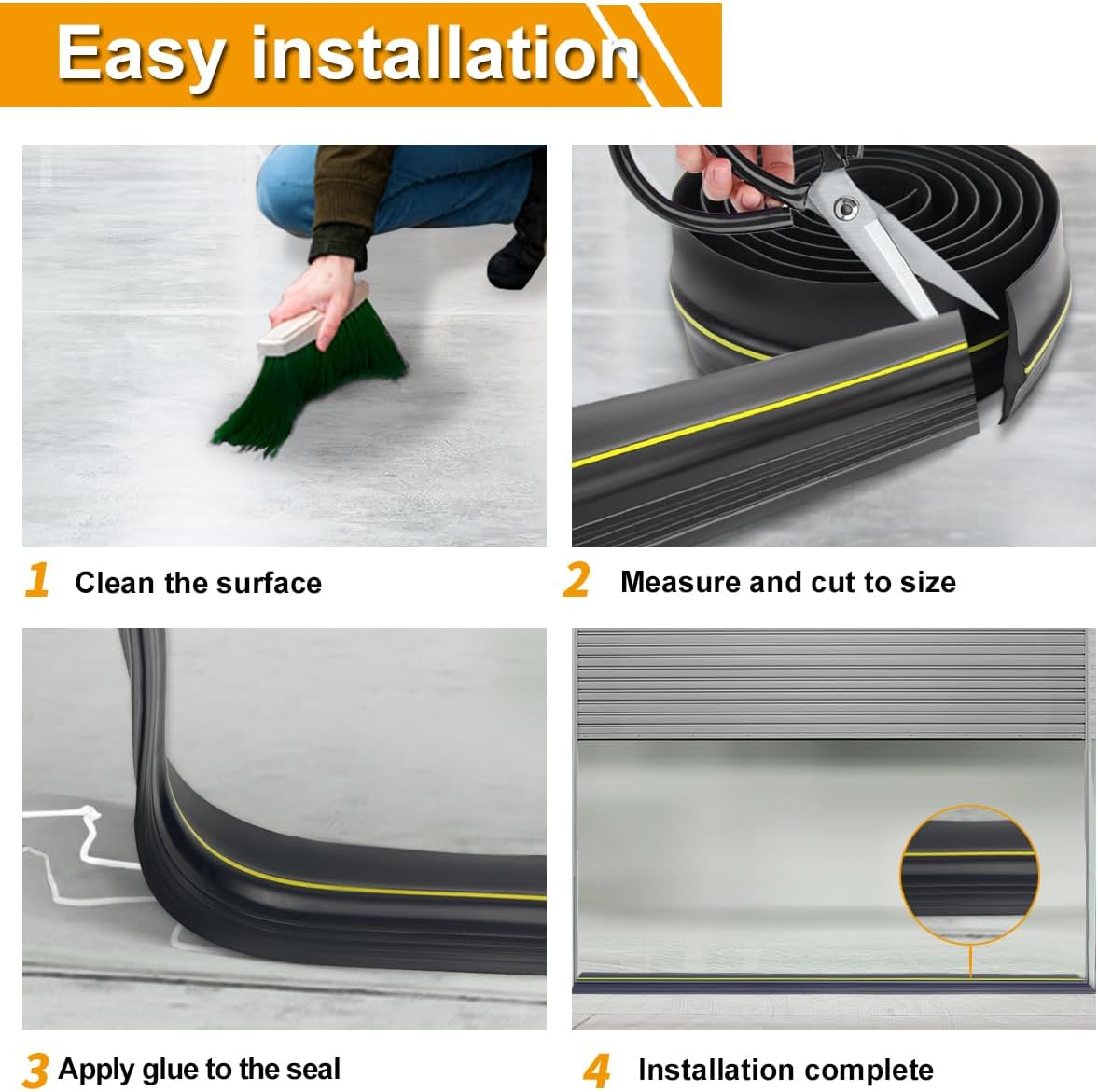 Easy installation

1 Clean the surface

2 Measure and cut to size

3 Apply glue to the seal

4 Installation complete