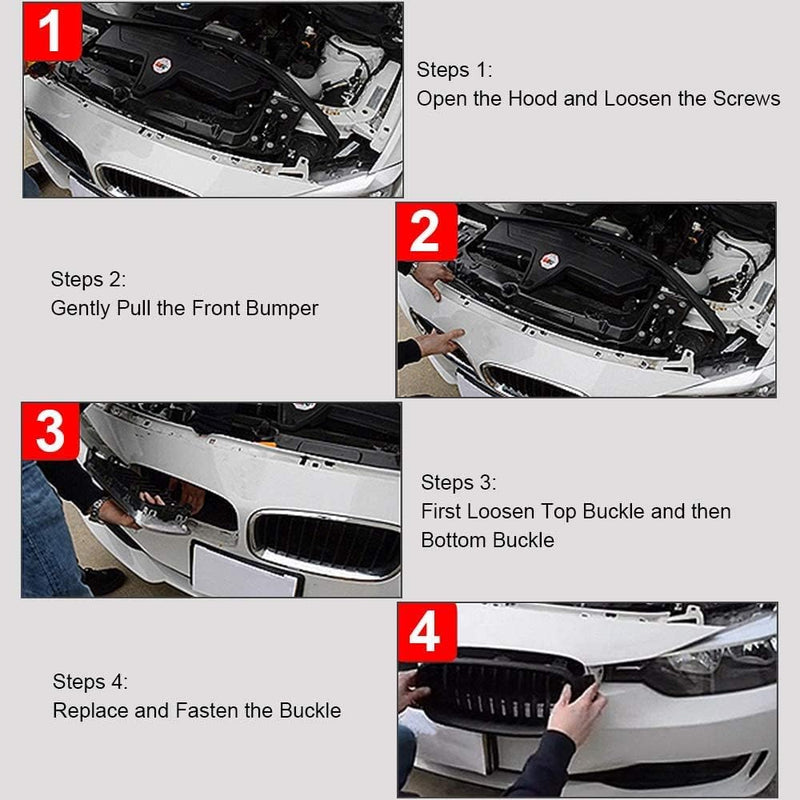 1

Steps 1:
Open the Hood and Loosen the Screws

2

Steps 2:
Gently Pull the Front Bumper

3

Steps 3:
First Loosen Top Buckle and then Bottom Buckle

4

Steps 4:
Replace and Fasten the Buckle