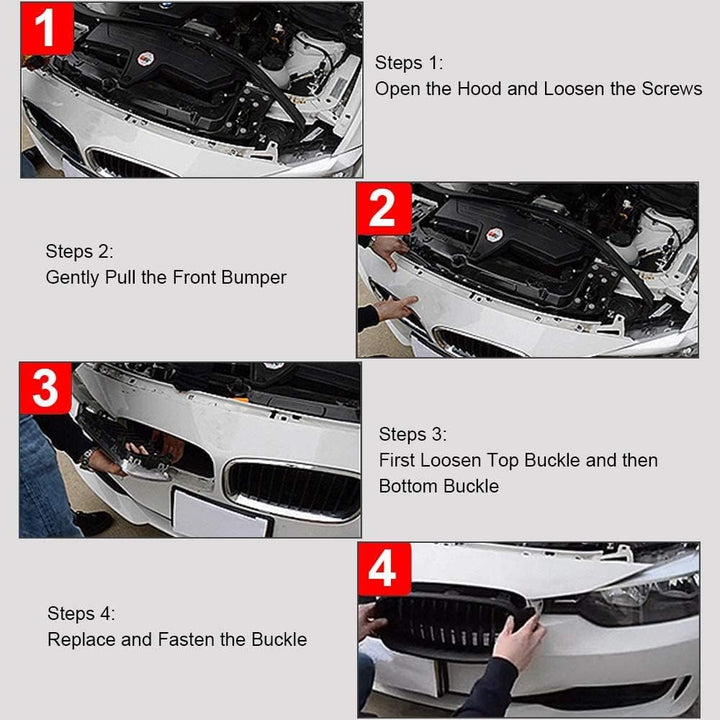 1

Steps 1:
Open the Hood and Loosen the Screws

2

Steps 2:
Gently Pull the Front Bumper

3

Steps 3:
First Loosen Top Buckle and then Bottom Buckle

4

Steps 4:
Replace and Fasten the Buckle