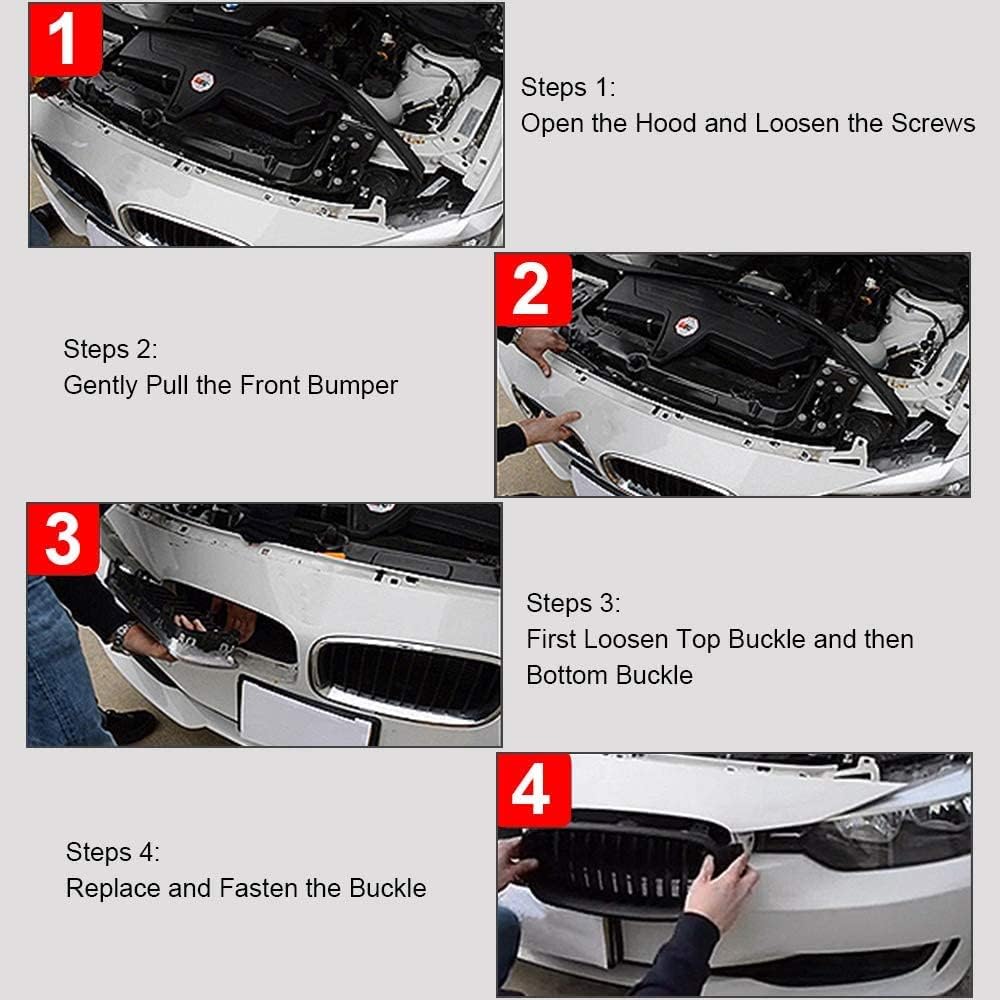 1

Steps 1:
Open the Hood and Loosen the Screws

2

Steps 2:
Gently Pull the Front Bumper

3

Steps 3:
First Loosen Top Buckle and then Bottom Buckle

4

Steps 4:
Replace and Fasten the Buckle