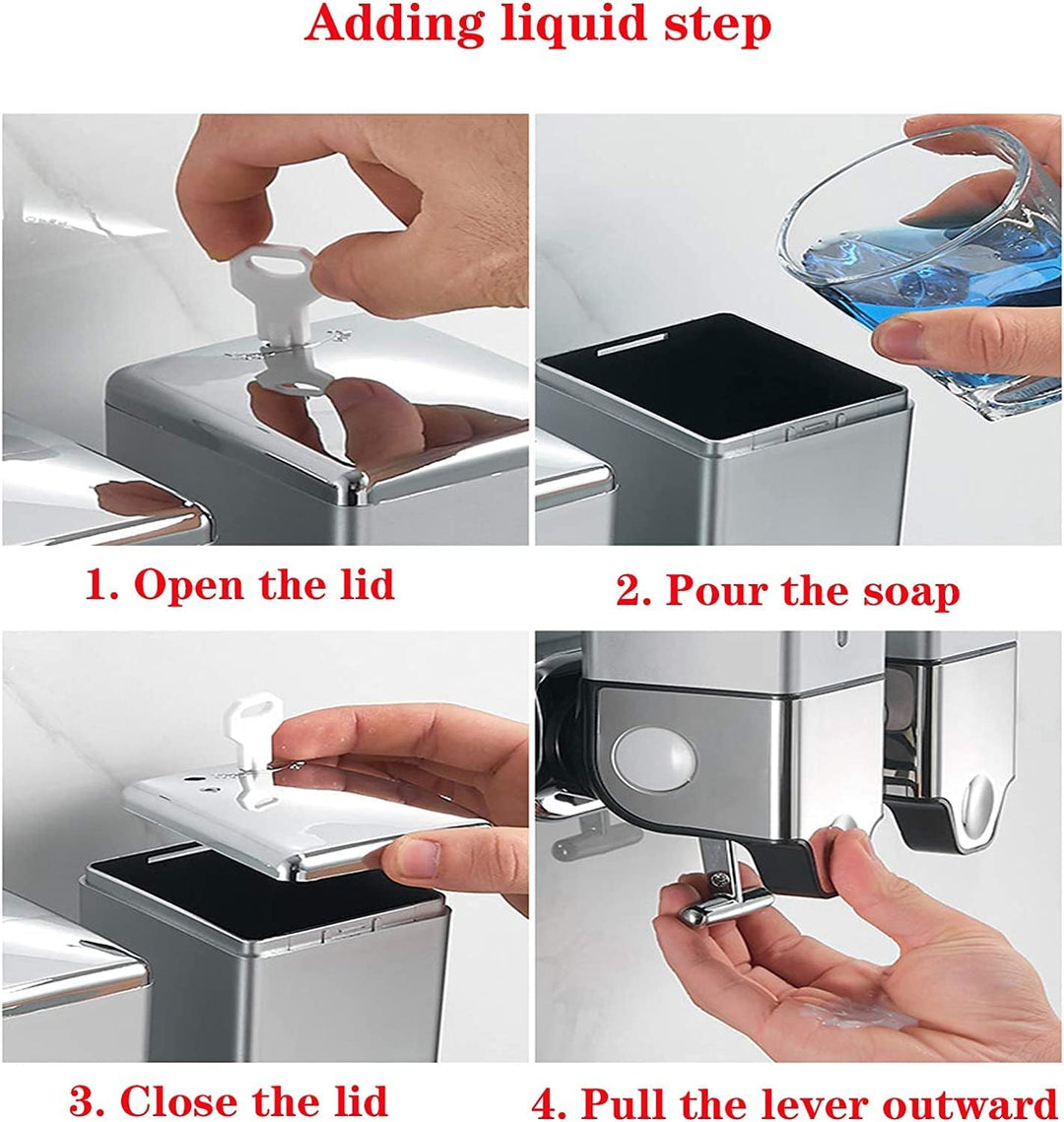 Adding liquid step

1. Open the lid

2. Pour the soap

3. Close the lid

4. Pull the lever outward