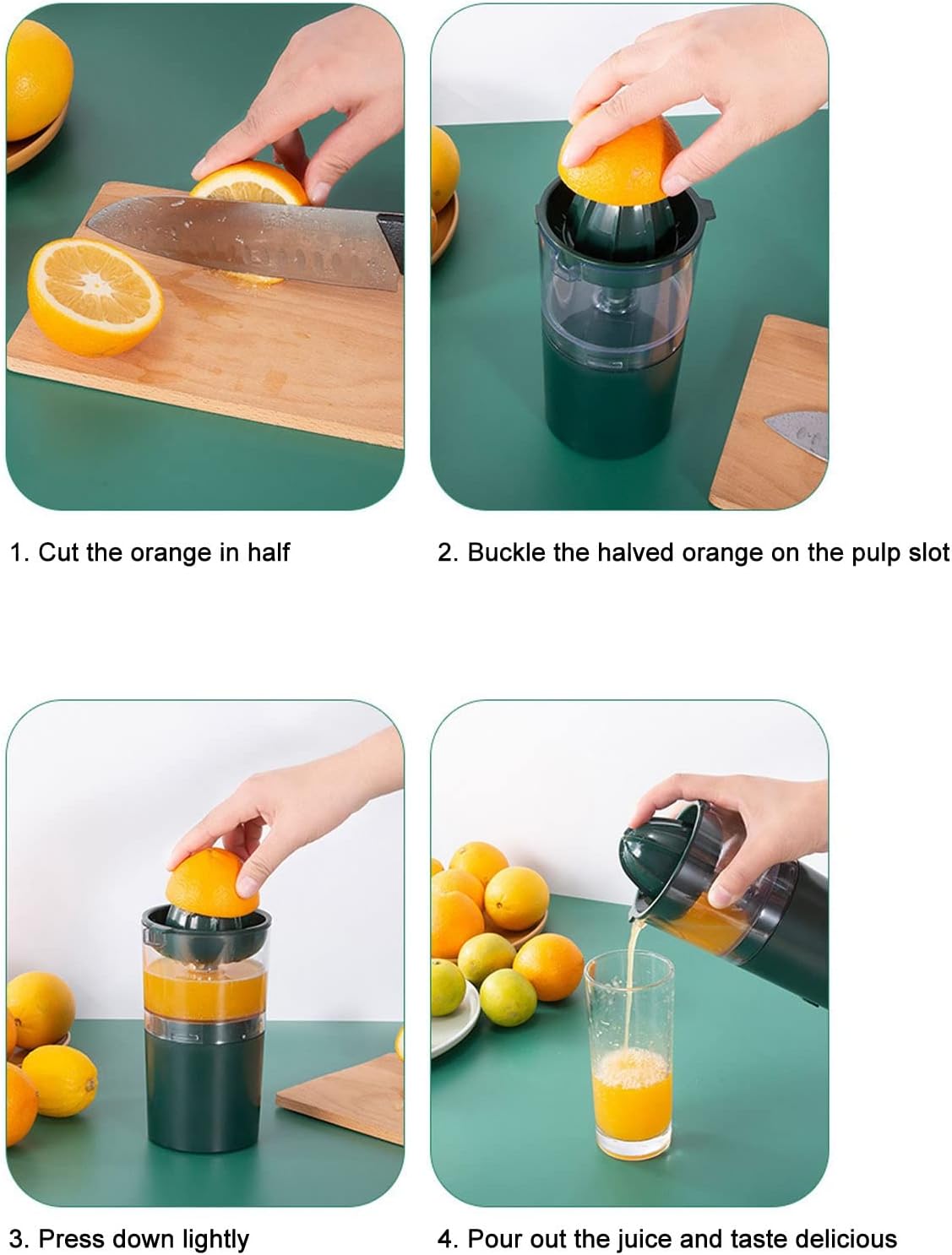 1. Cut the orange in half

2. Buckle the halved orange on the pulp slot

3. Press down lightly

4. Pour out the juice and taste delicious