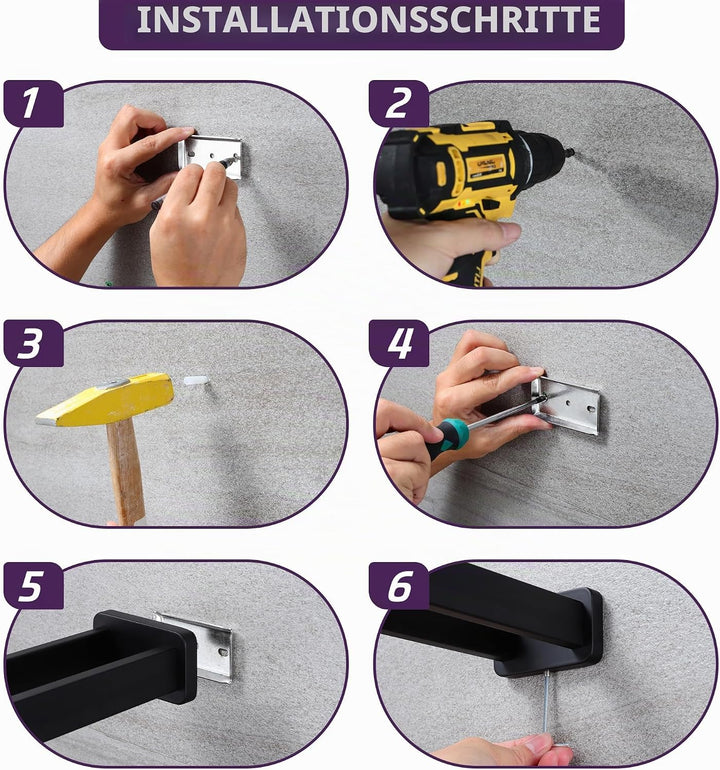 INSTALLATIONSSCHRITTE

1

2

3

4

5

6