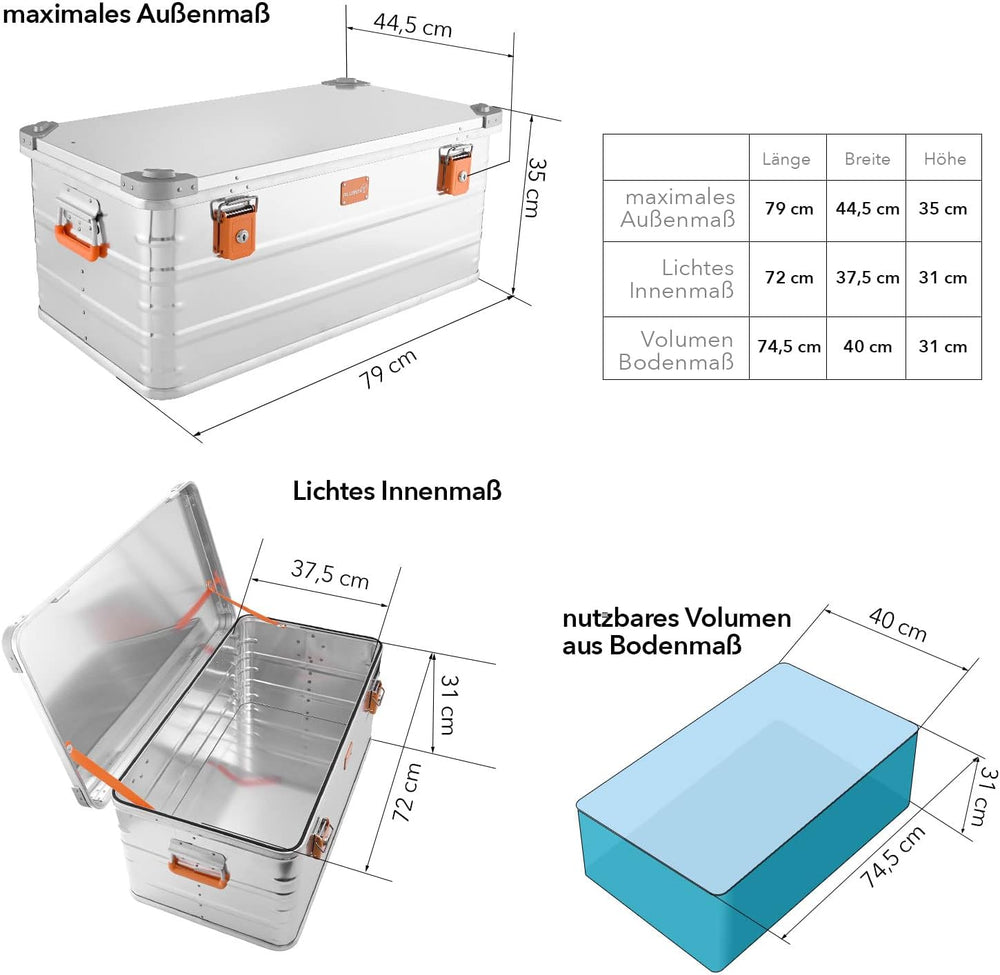 maximales Außenmaß

44,5 cm

35 cm

79 cm

| | Länge | Breite | Höhe |
|---|---|---|---|
| maximales Außenmaß | 79 cm | 44,5 cm | 35 cm |
| Lichtes Innenmaß | 72 cm | 37,5 cm | 31 cm |
| Volumen Bodenmaß | 74,5 cm | 40 cm | 31 cm |

Lichtes Innenmaß

37,5 cm

31 cm

72 cm

nutzbares Volumen aus Bodenmaß

40 cm

31 cm

74,5 cm