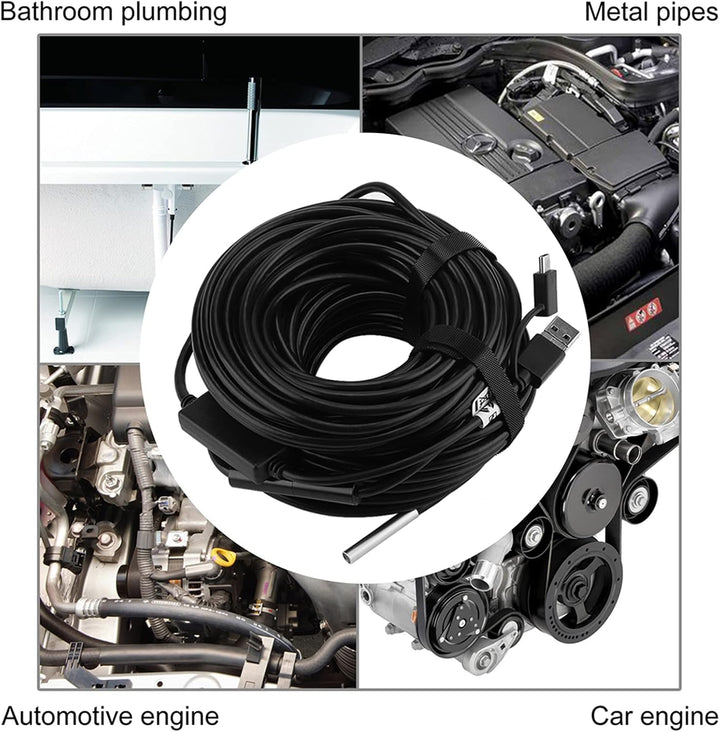 Bathroom plumbing

Metal pipes

Automotive engine

Car engine