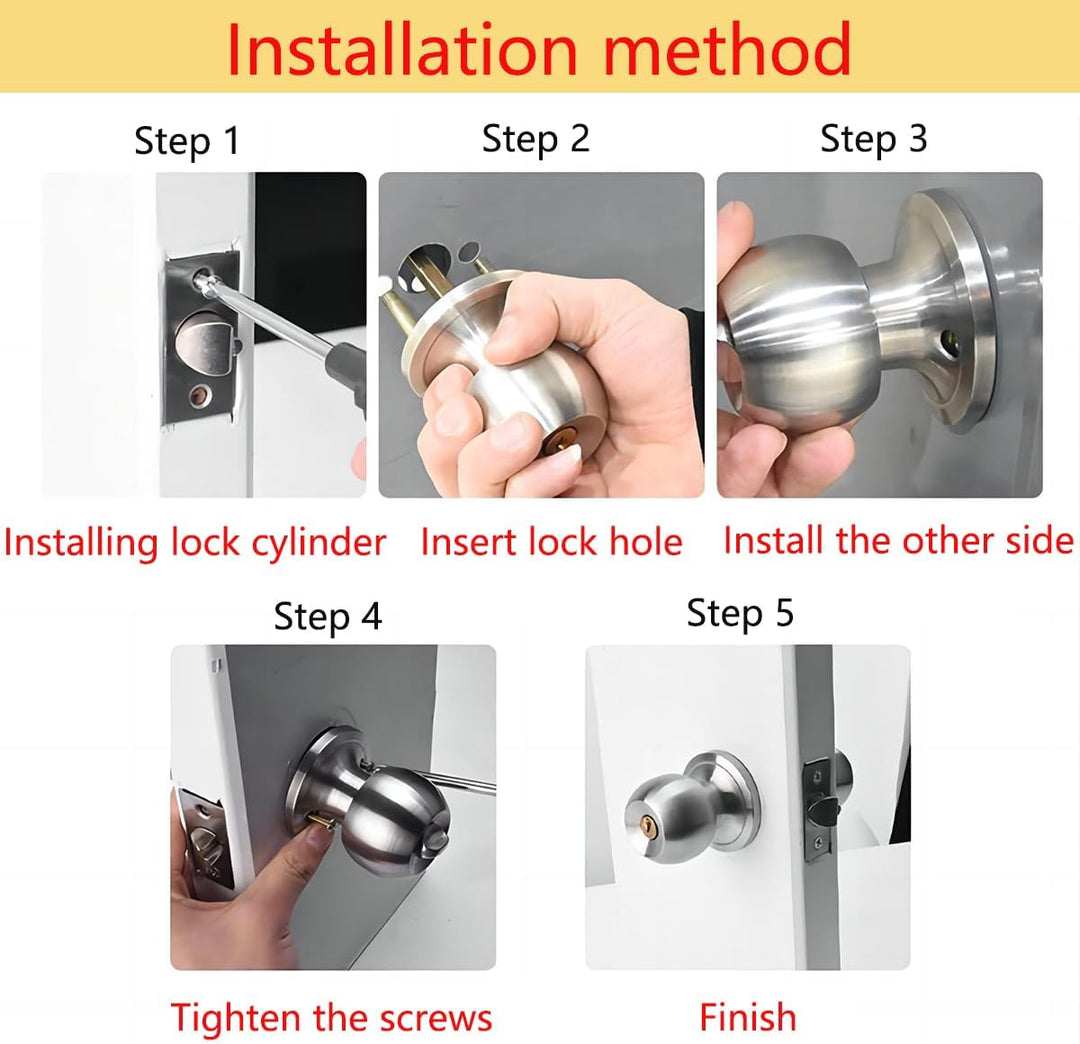 Installation method

Step 1

Installing lock cylinder

Step 2

Insert lock hole

Step 3

Install the other side

Step 4

Tighten the screws

Step 5

Finish