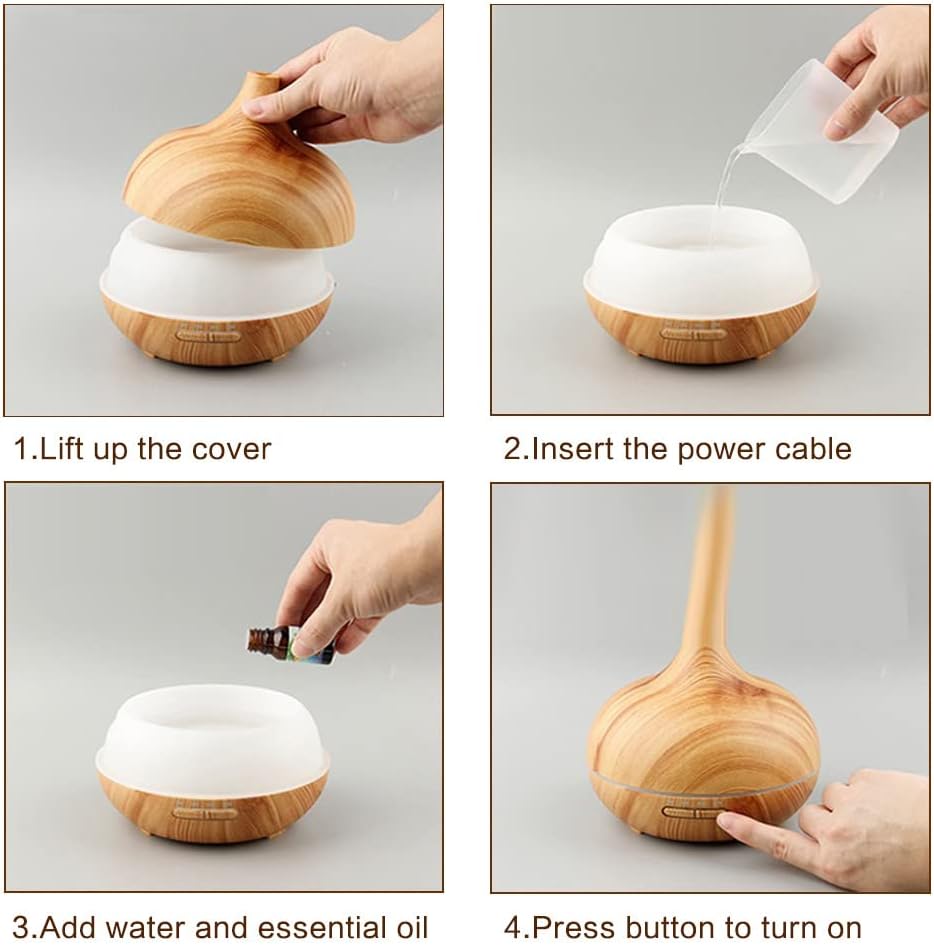 1.Lift up the cover

2.Insert the power cable

3.Add water and essential oil

4.Press button to turn on