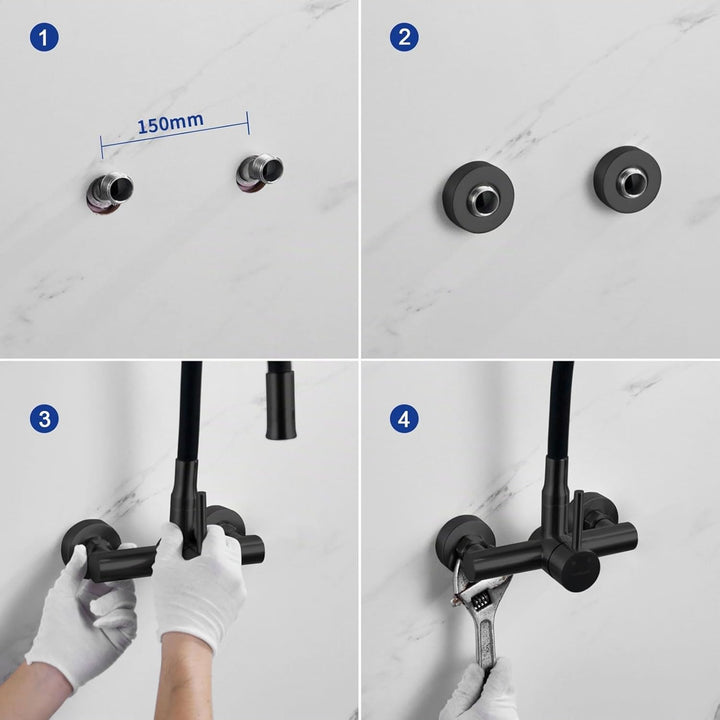 1

150mm

2

3

4